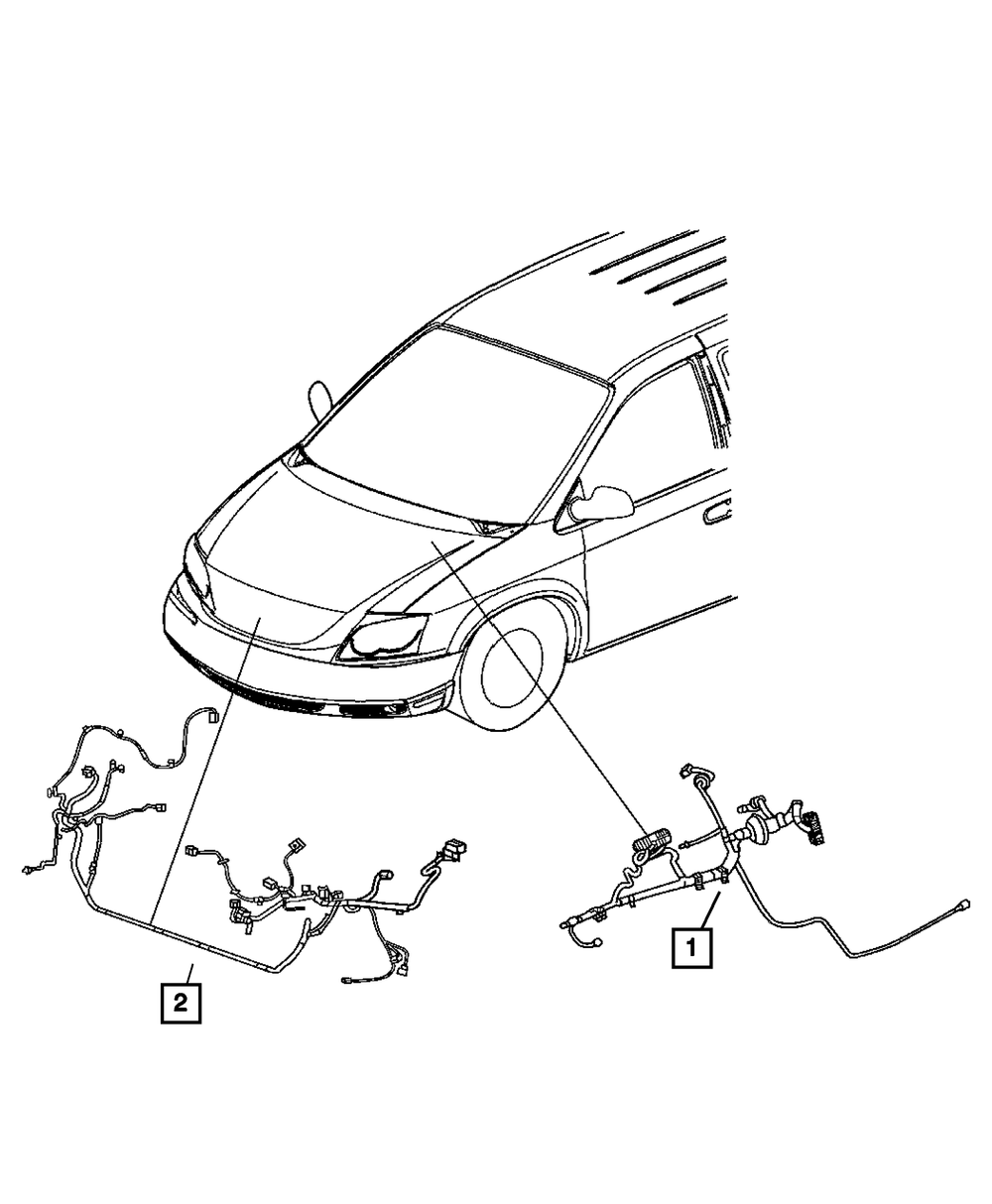 2

1