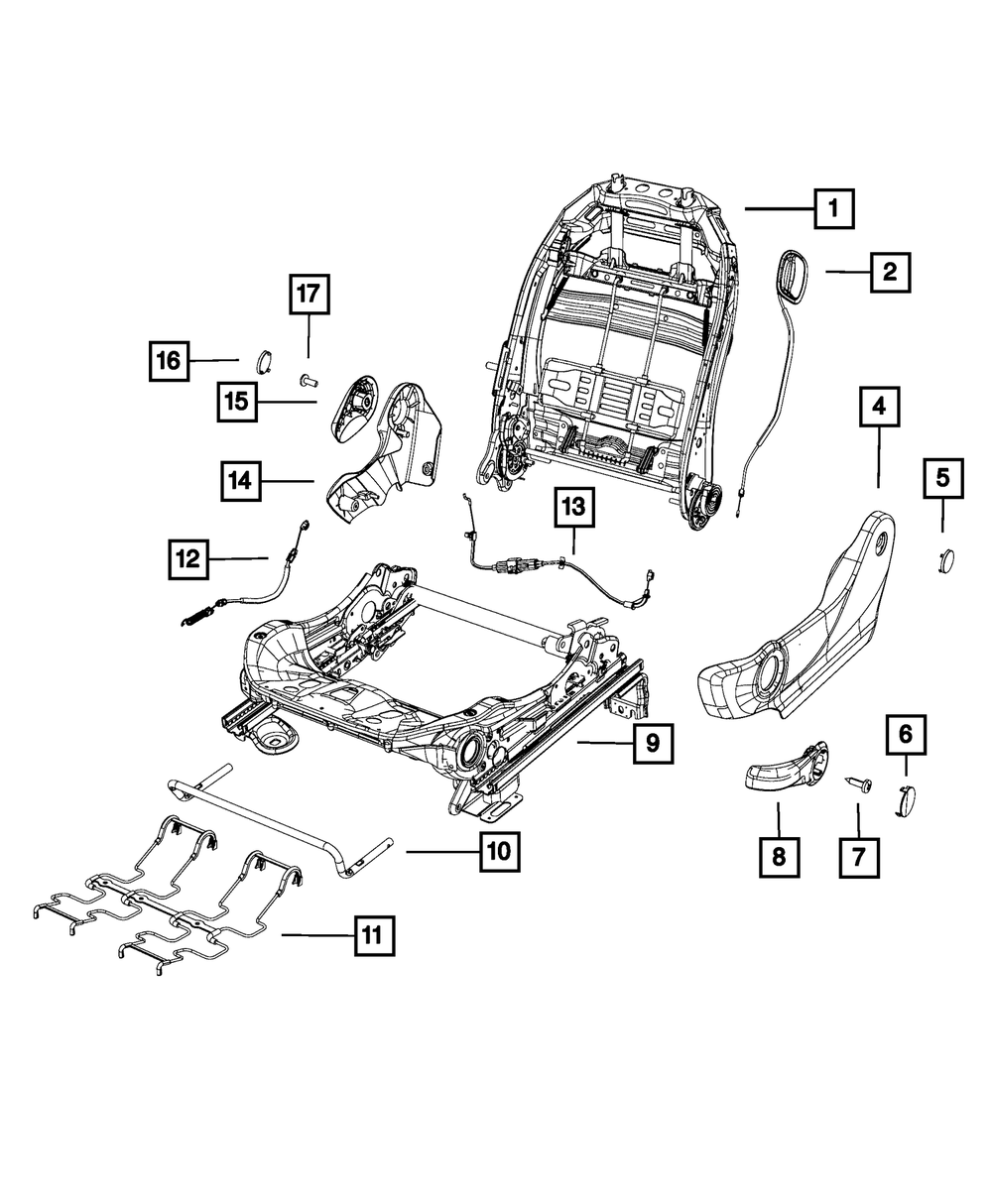 1
2
17
16
15
4
5
14
13
12
9
6
8
7
10
11