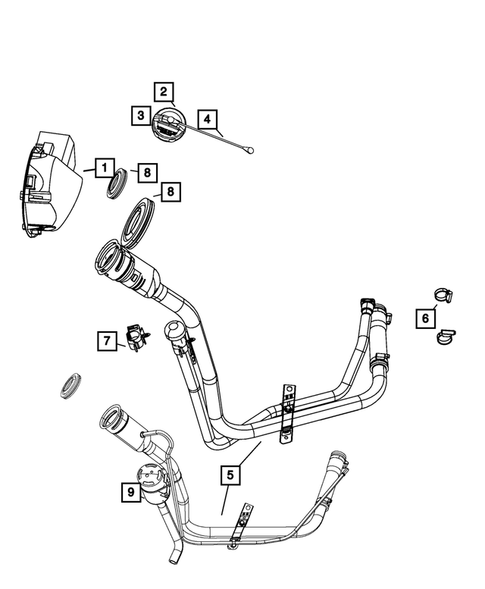 2
3
4
1
8
8
6
7
5
9