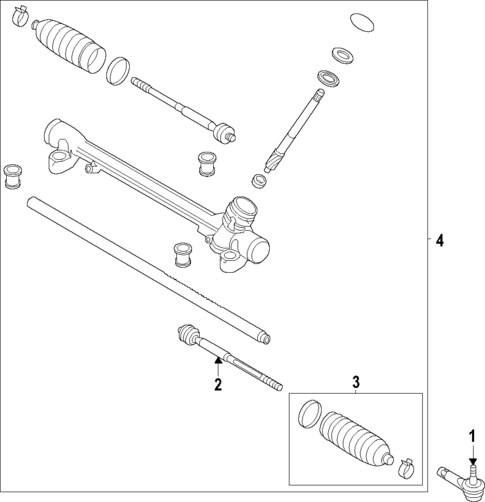 4
2
3
1