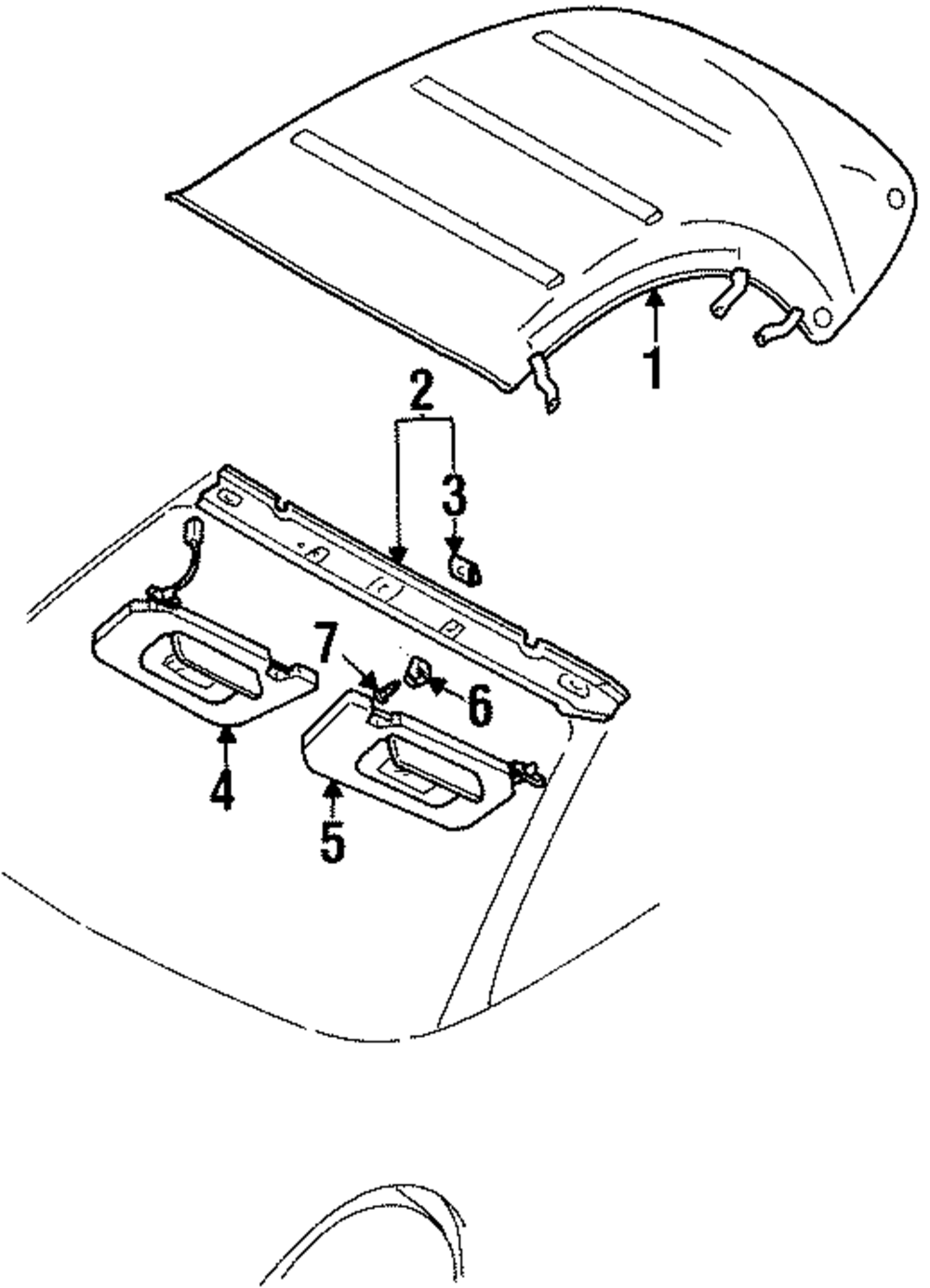 1
2
3
7
6
4
5