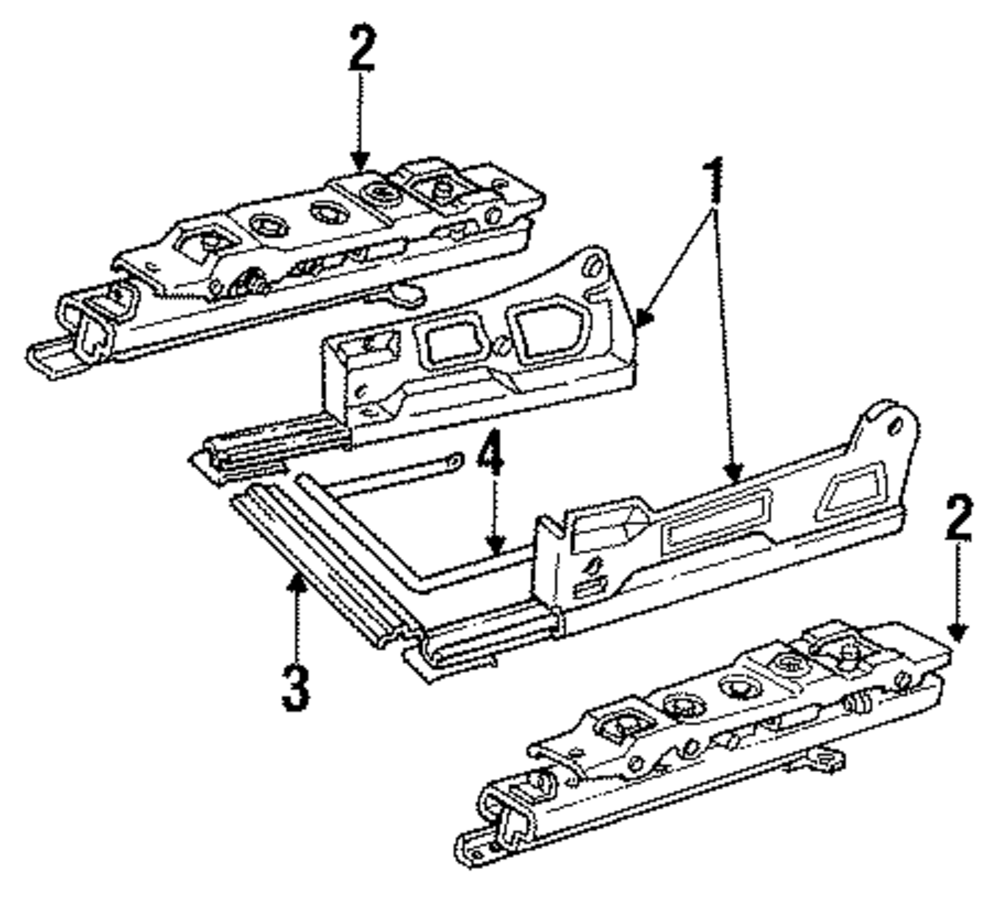 2
1
4
2
3