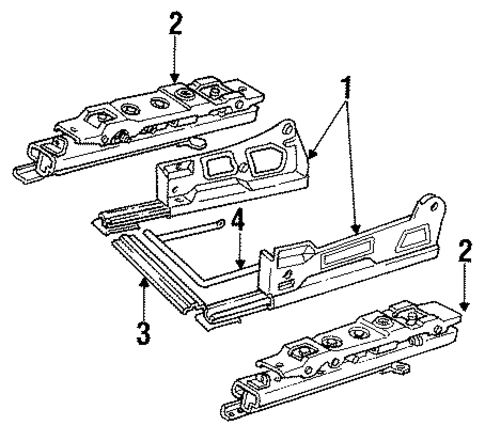 2
1
4
2
3