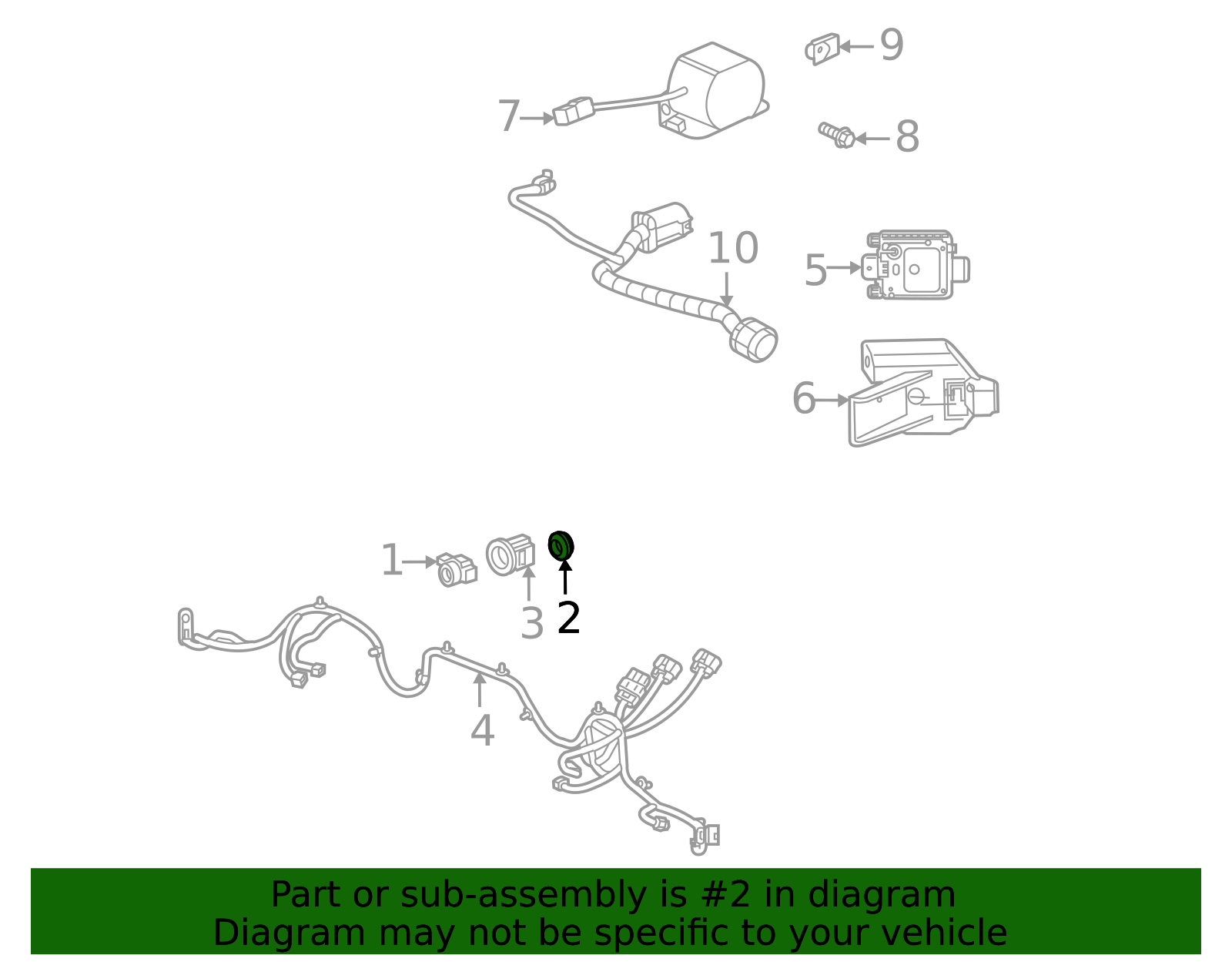 9
7
8
10
5
6
1
3
2
4

Part or sub-assembly is #2 in diagram
Diagram may not be specific to your vehicle