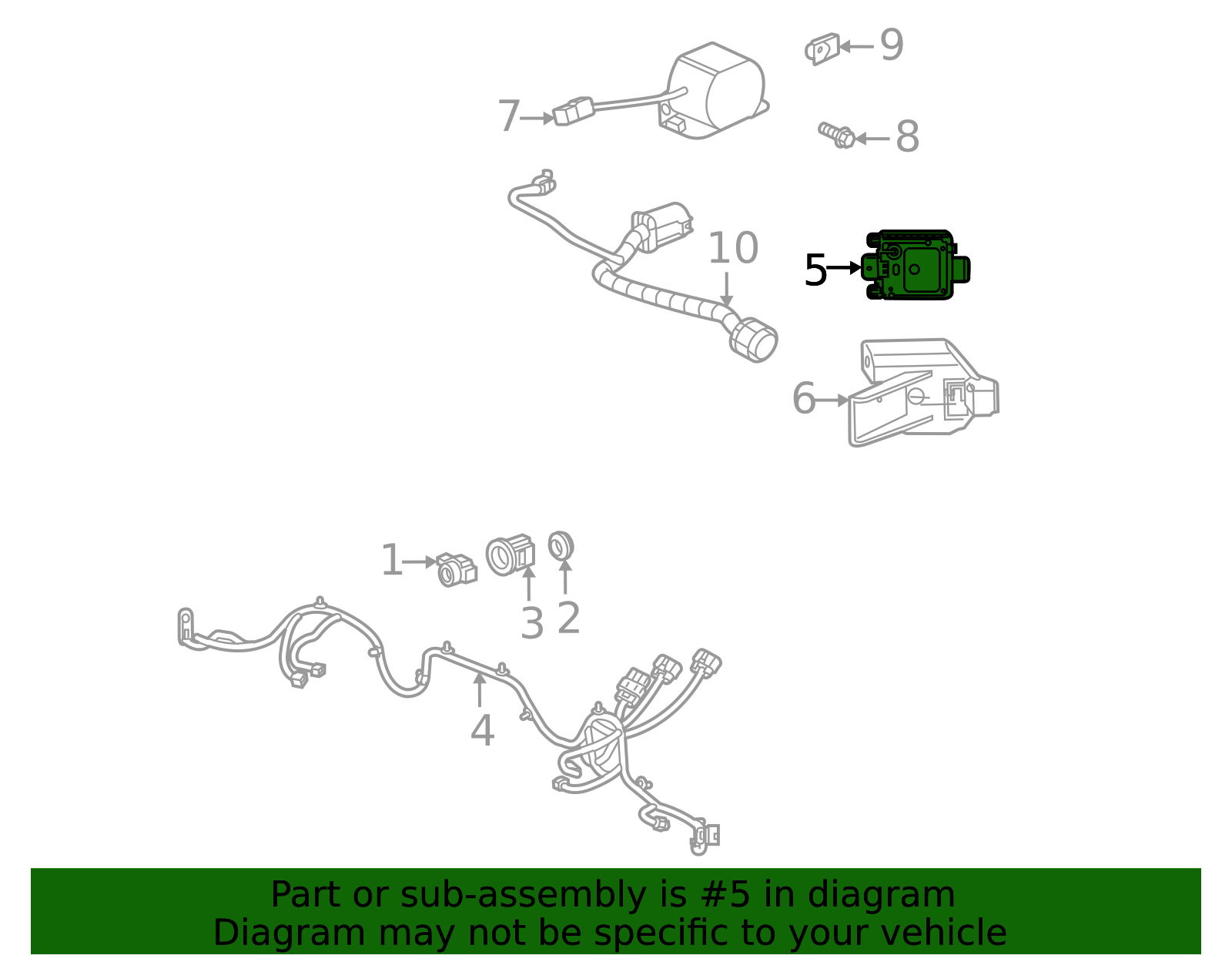 9
7
8
10
5
6
1
3
2
4
Part or sub-assembly is #5 in diagram
Diagram may not be specific to your vehicle