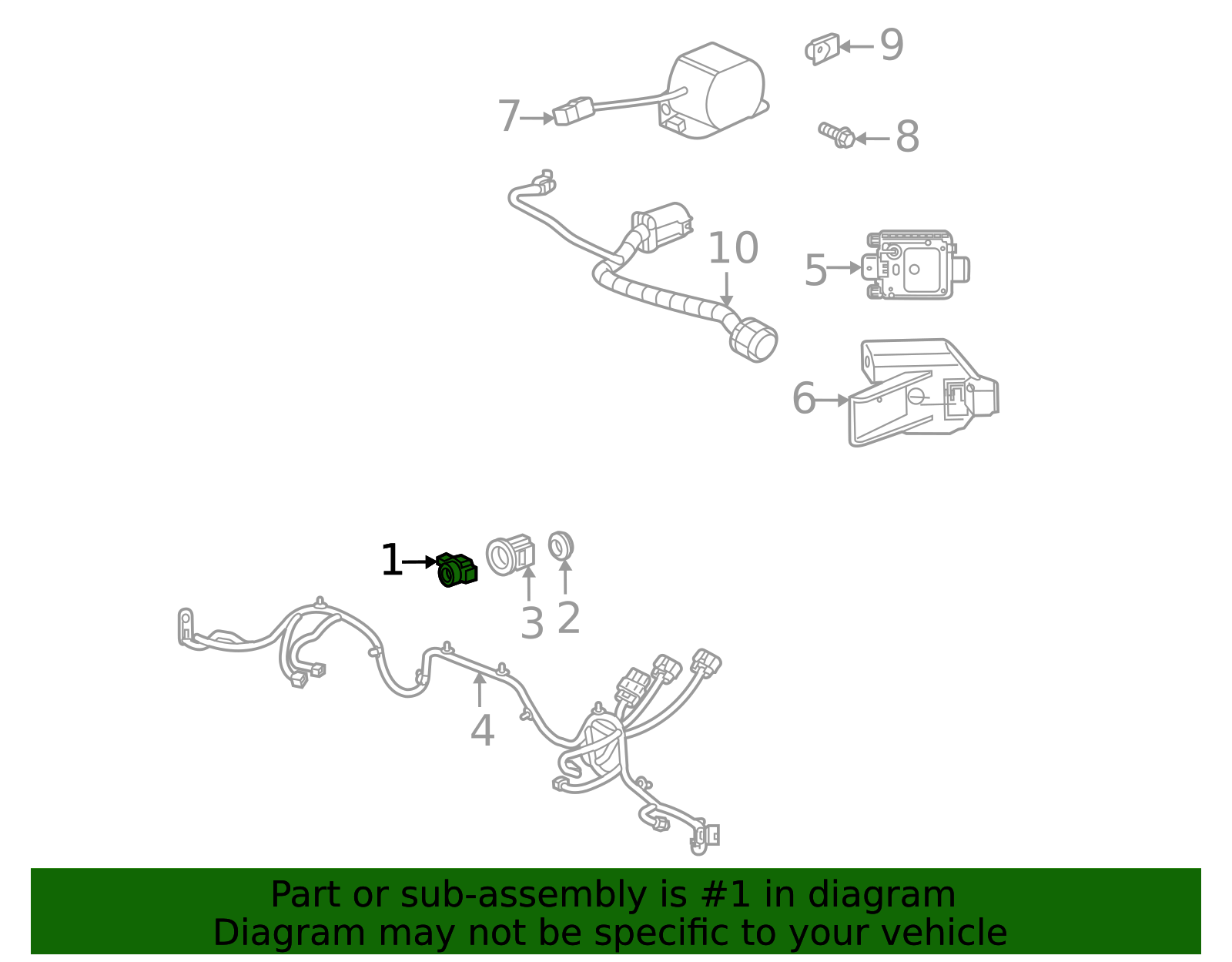 9

7

8

10

5

6

1

3

2

4

Part or sub-assembly is #1 in diagram
Diagram may not be specific to your vehicle