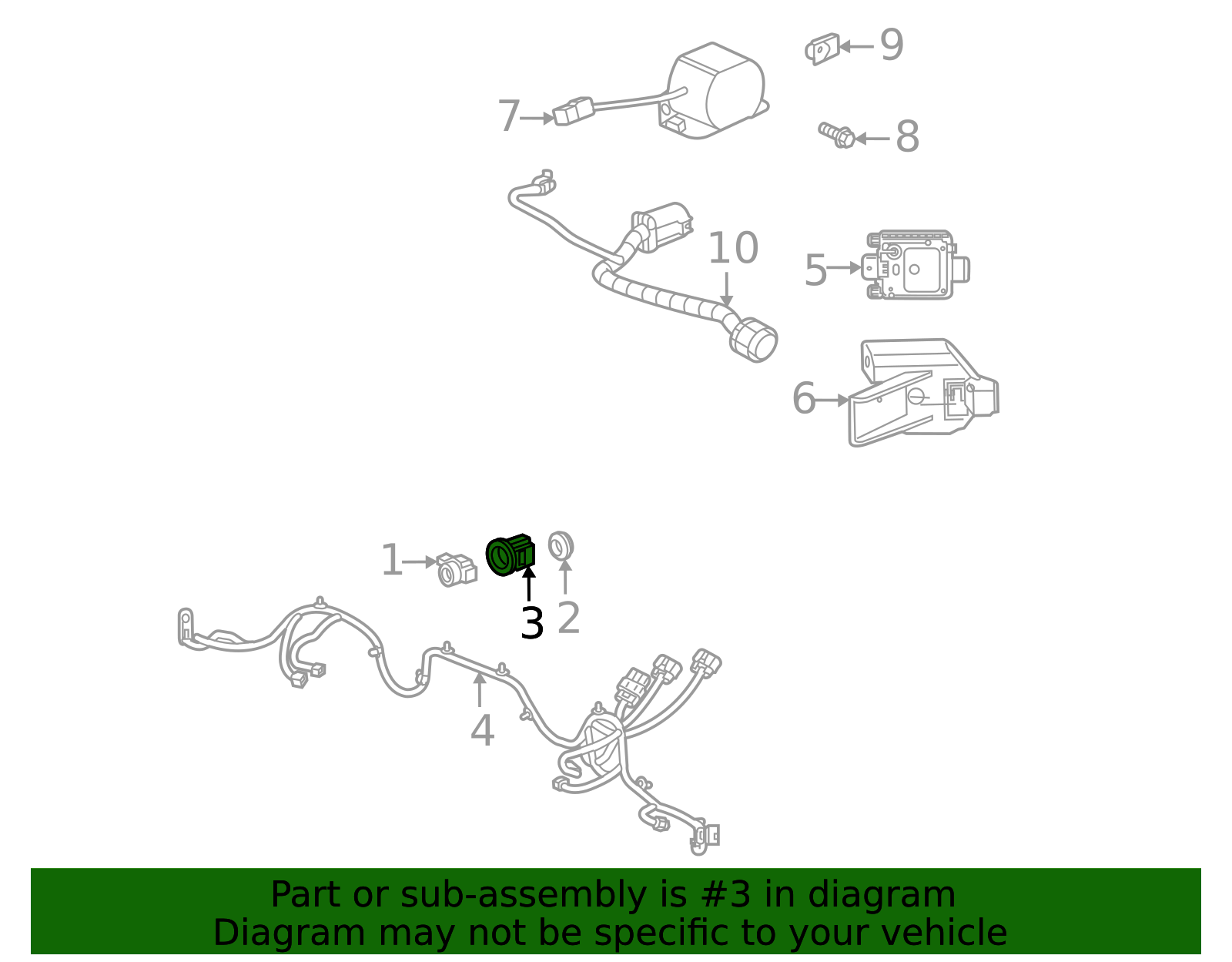 9
7
8
10
5
6
1
3
2
4

Part or sub-assembly is #3 in diagram
Diagram may not be specific to your vehicle