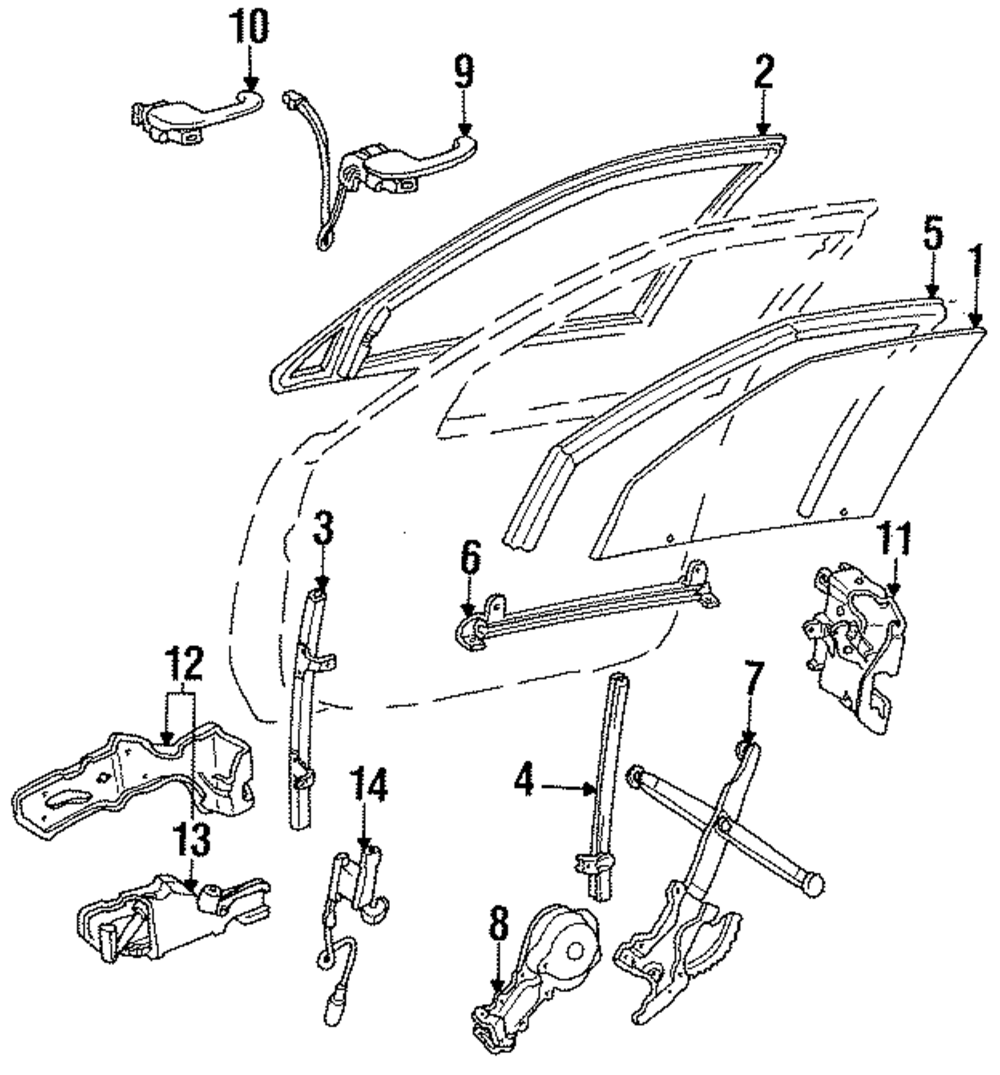 10
9
2
5
1
3
6
11
12
7
14
4
13
8