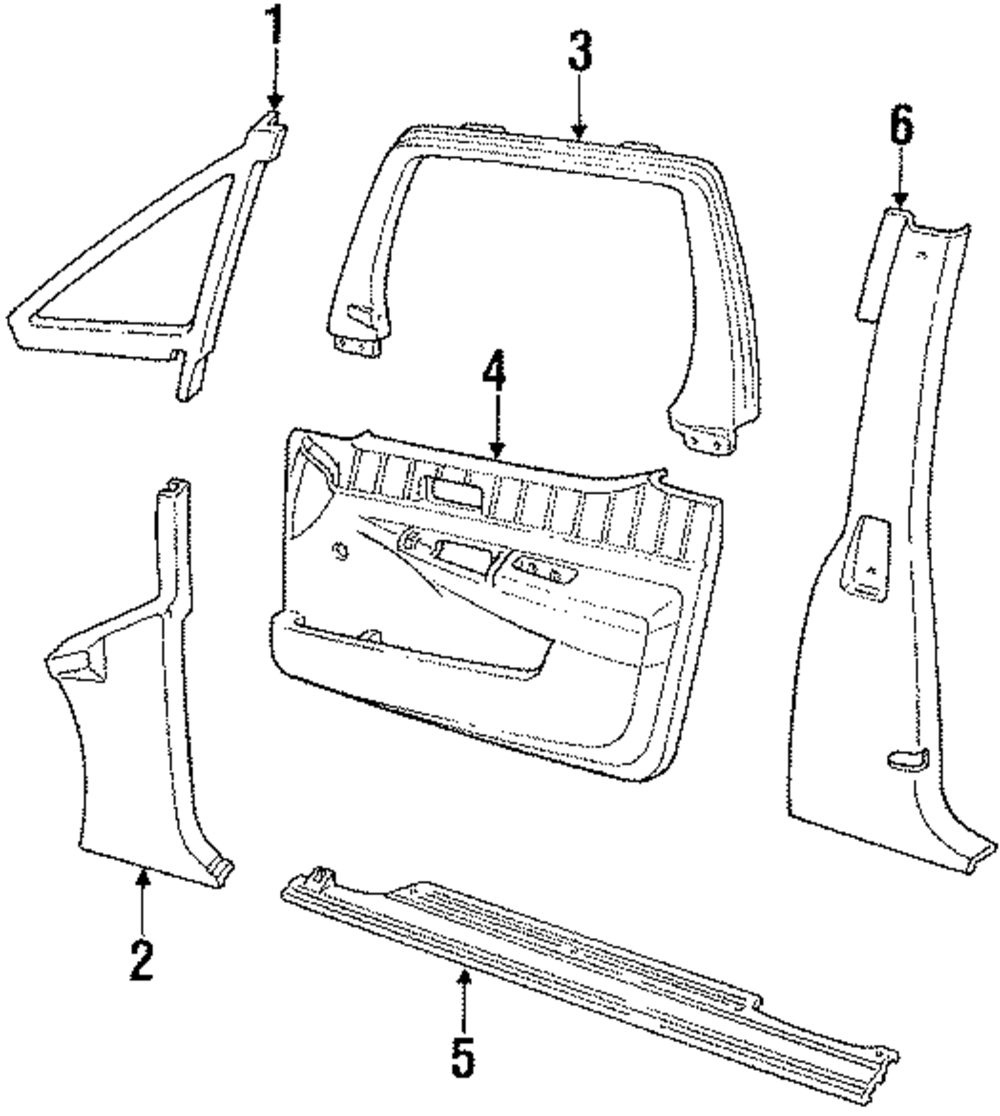 1
3
6
4
2
5