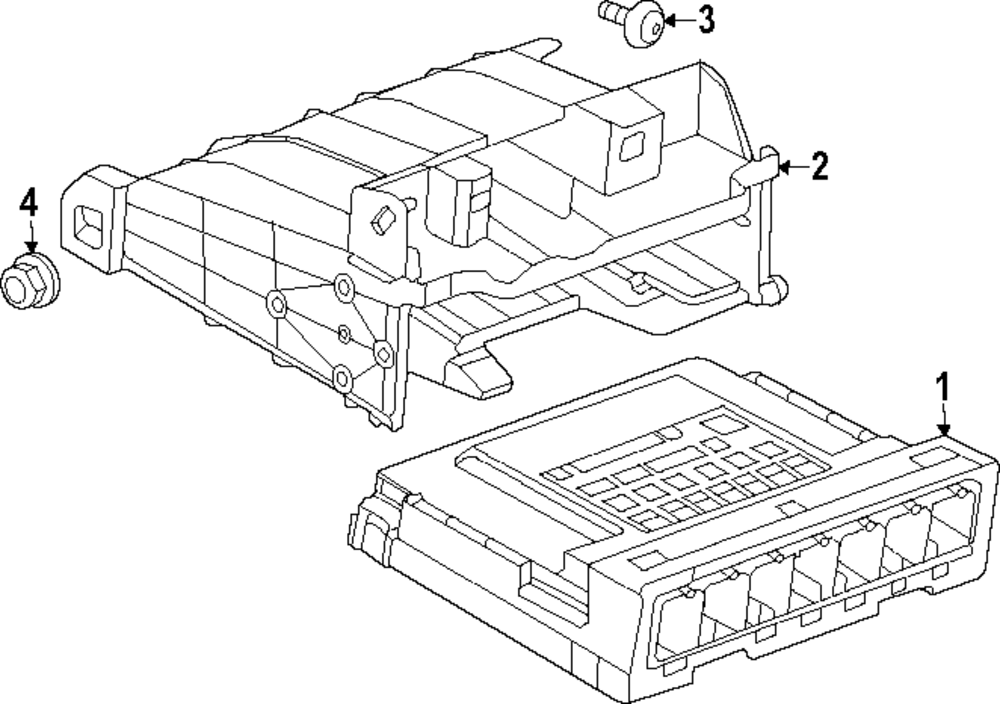 3
2
4
1