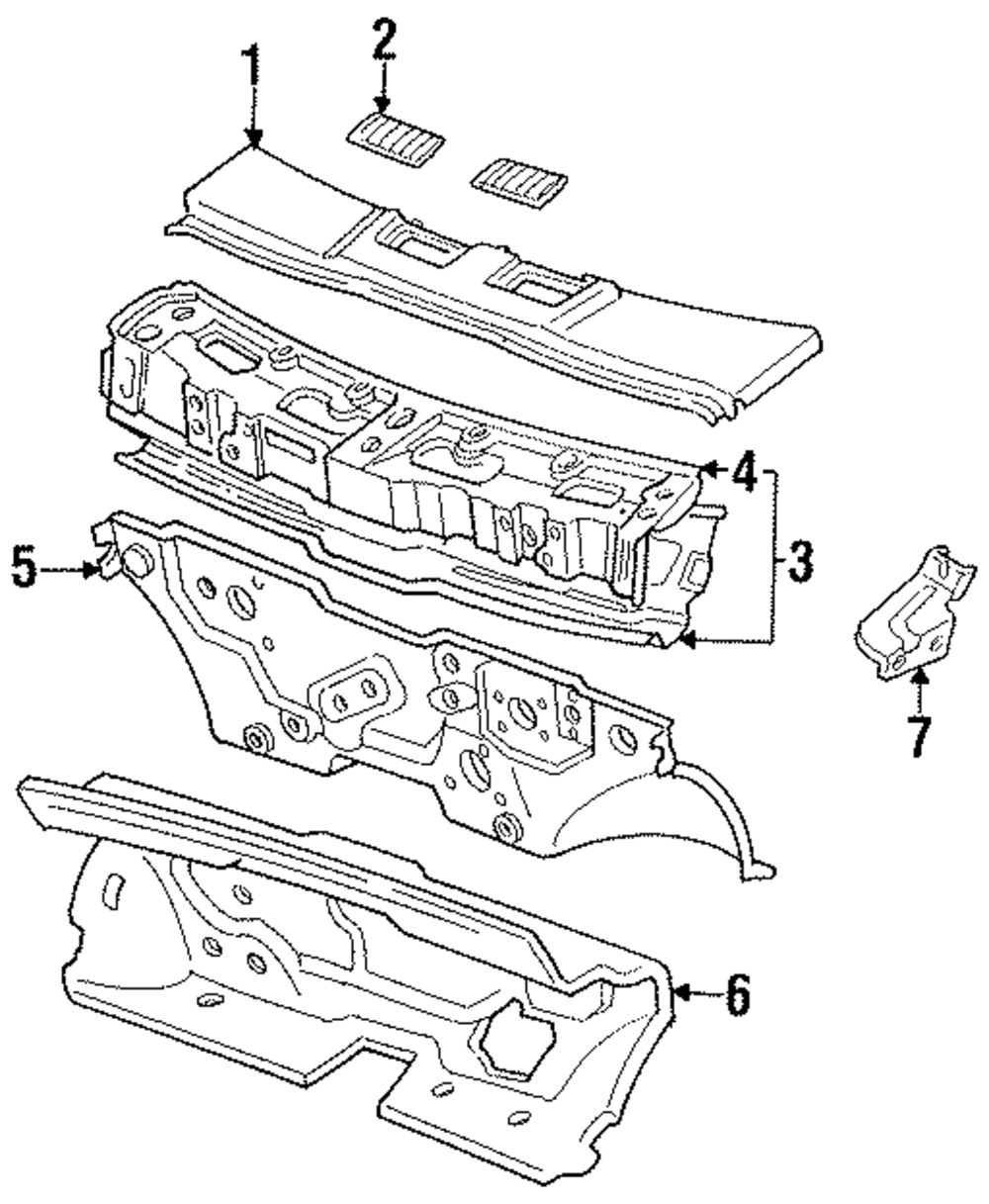 1
2
4
3
5
7
6