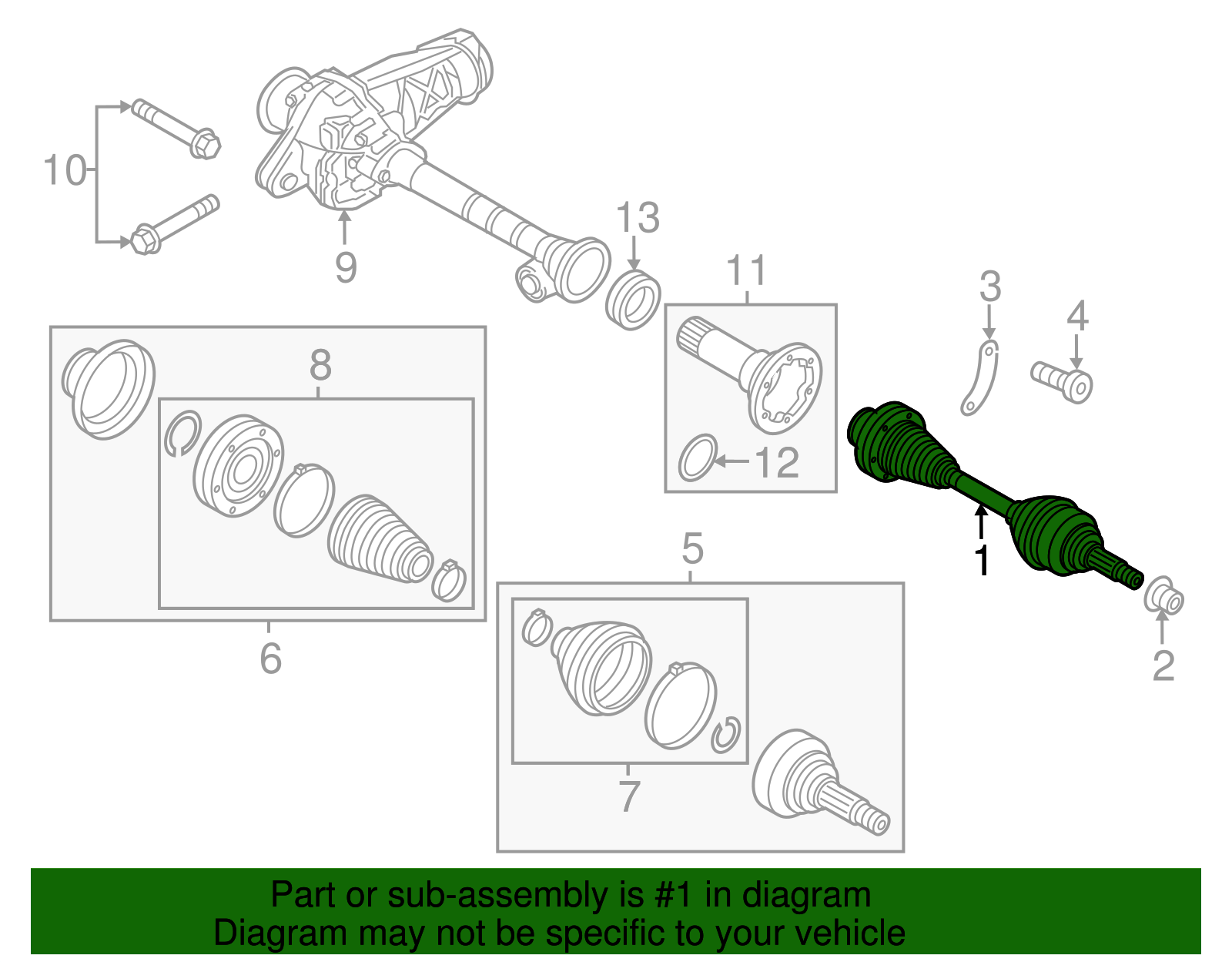 10
9
13
11
3
4
8
12
1
5
6
2
7

Part or sub-assembly is #1 in diagram
Diagram may not be specific to your vehicle