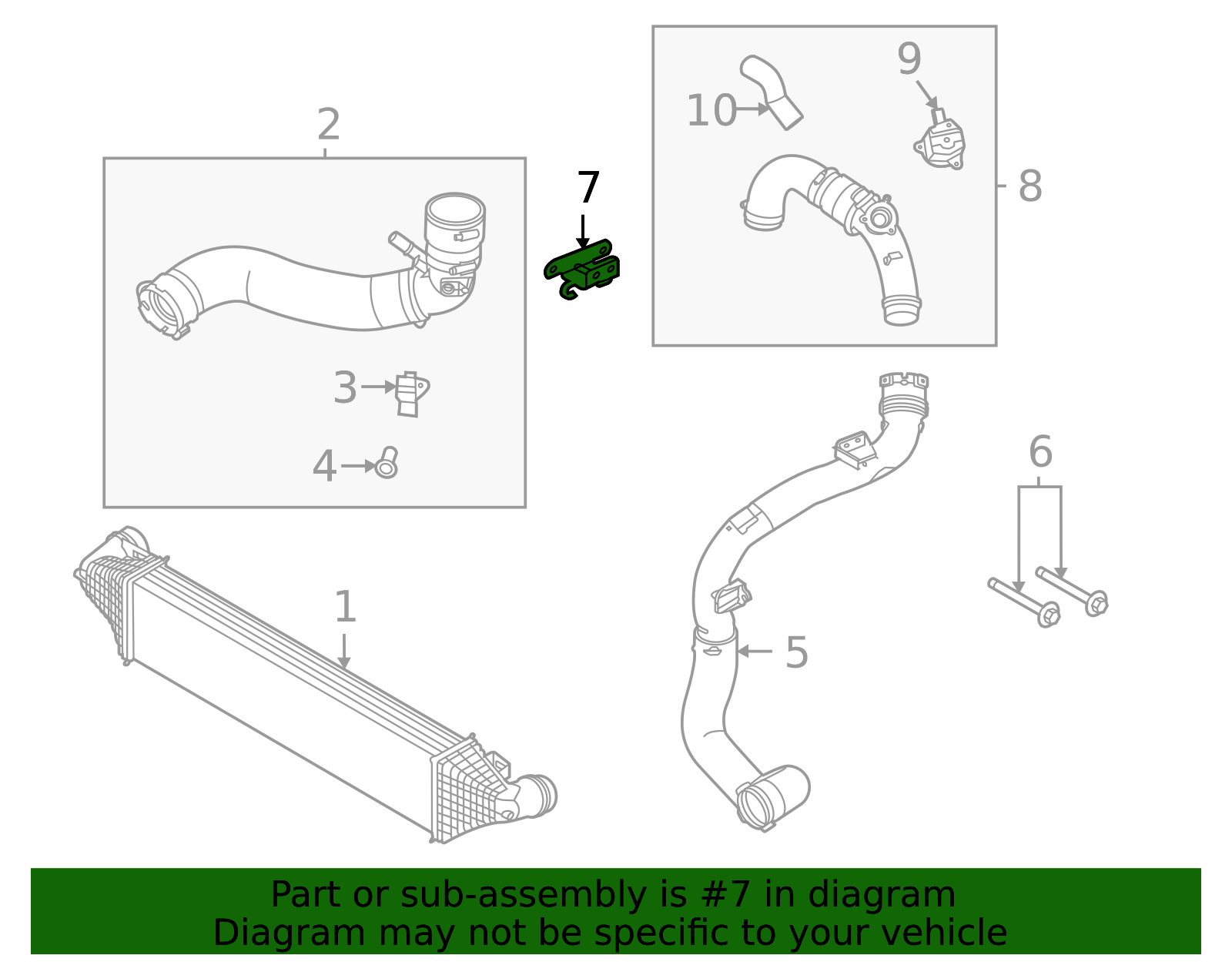 2

7

10

9

8

3

4

6

1

5

Part or sub-assembly is #7 in diagram
Diagram may not be specific to your vehicle