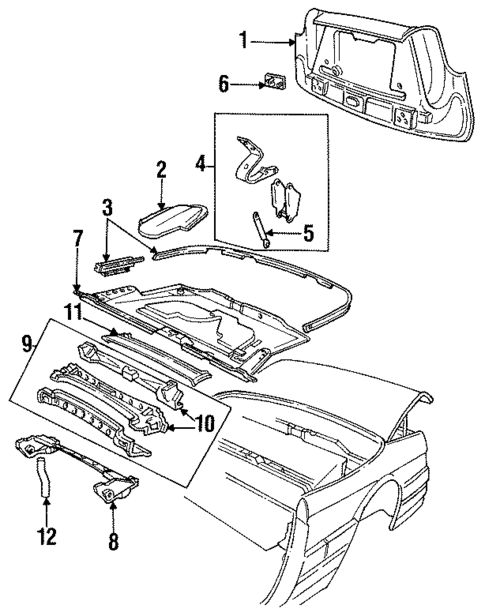 1
6
4
2
3
5
7
11
9
10
12
8