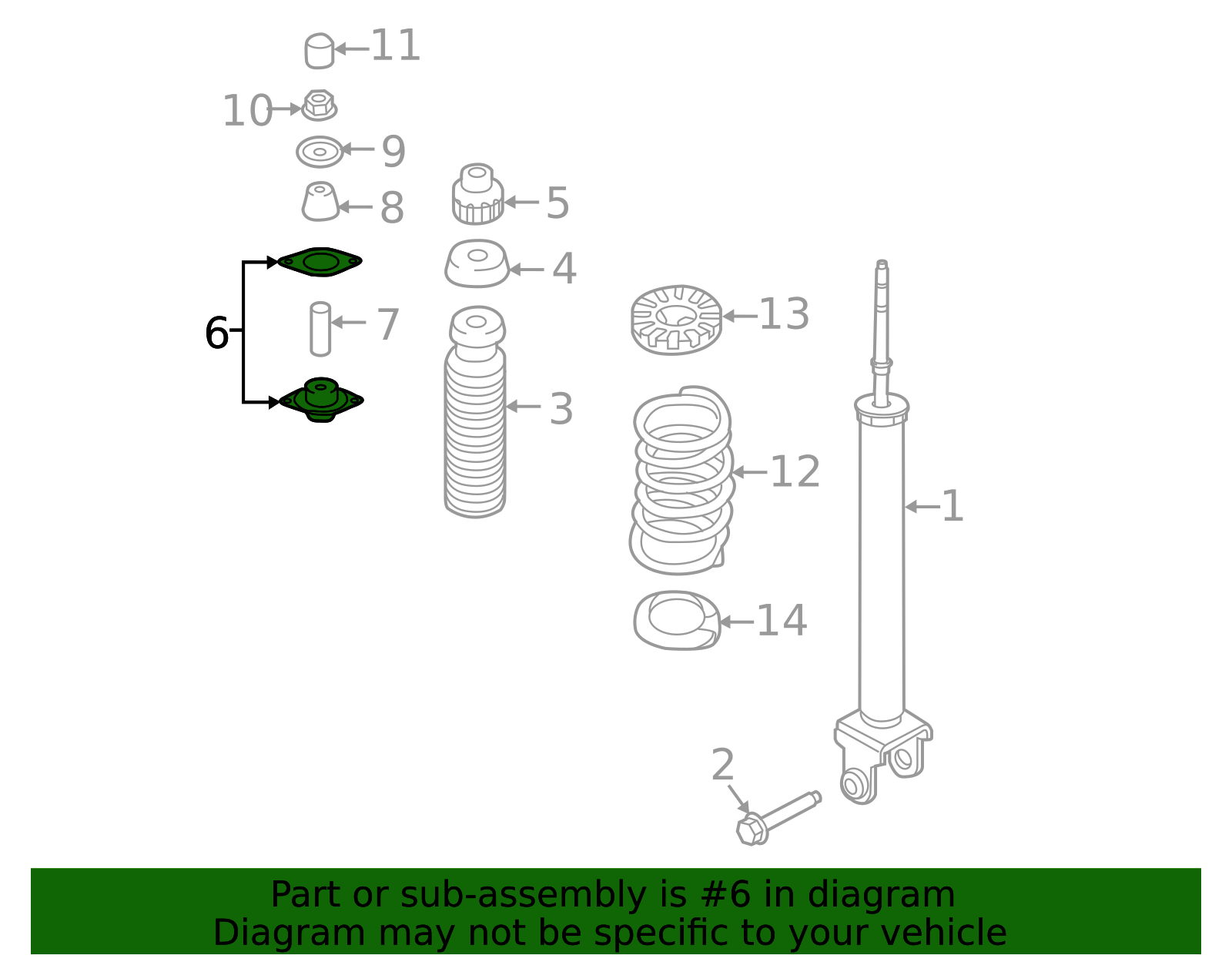 11
10
9
8
5
4
6
7
13
3
12
1
14
2

Part or sub-assembly is #6 in diagram
Diagram may not be specific to your vehicle