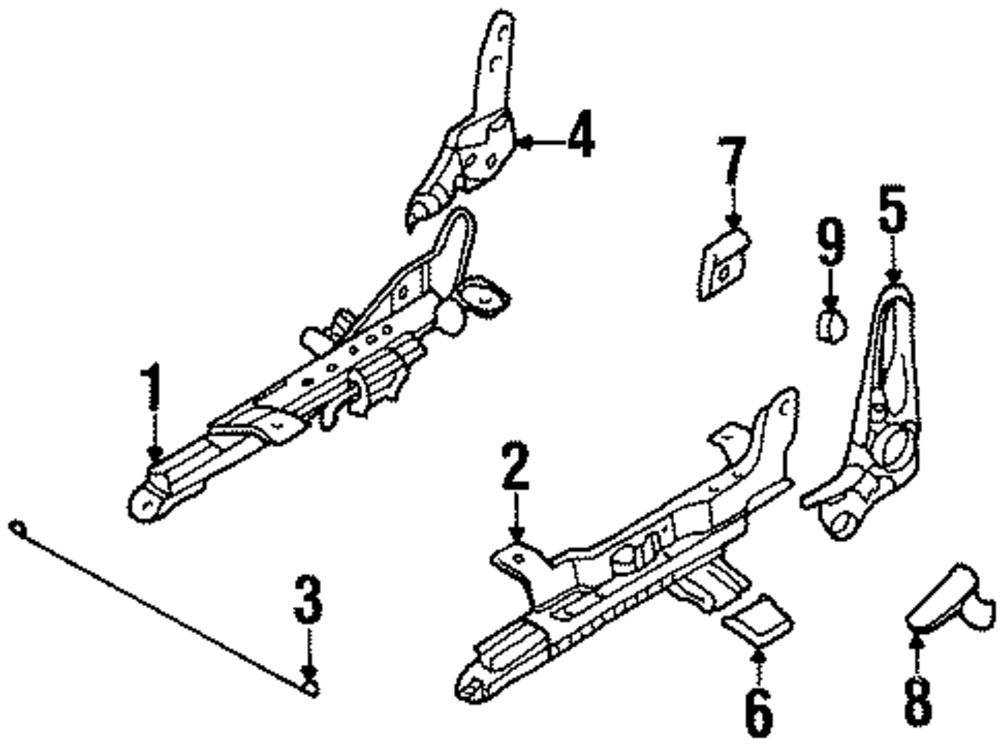 4
7
5
9
1
2
3
6
8