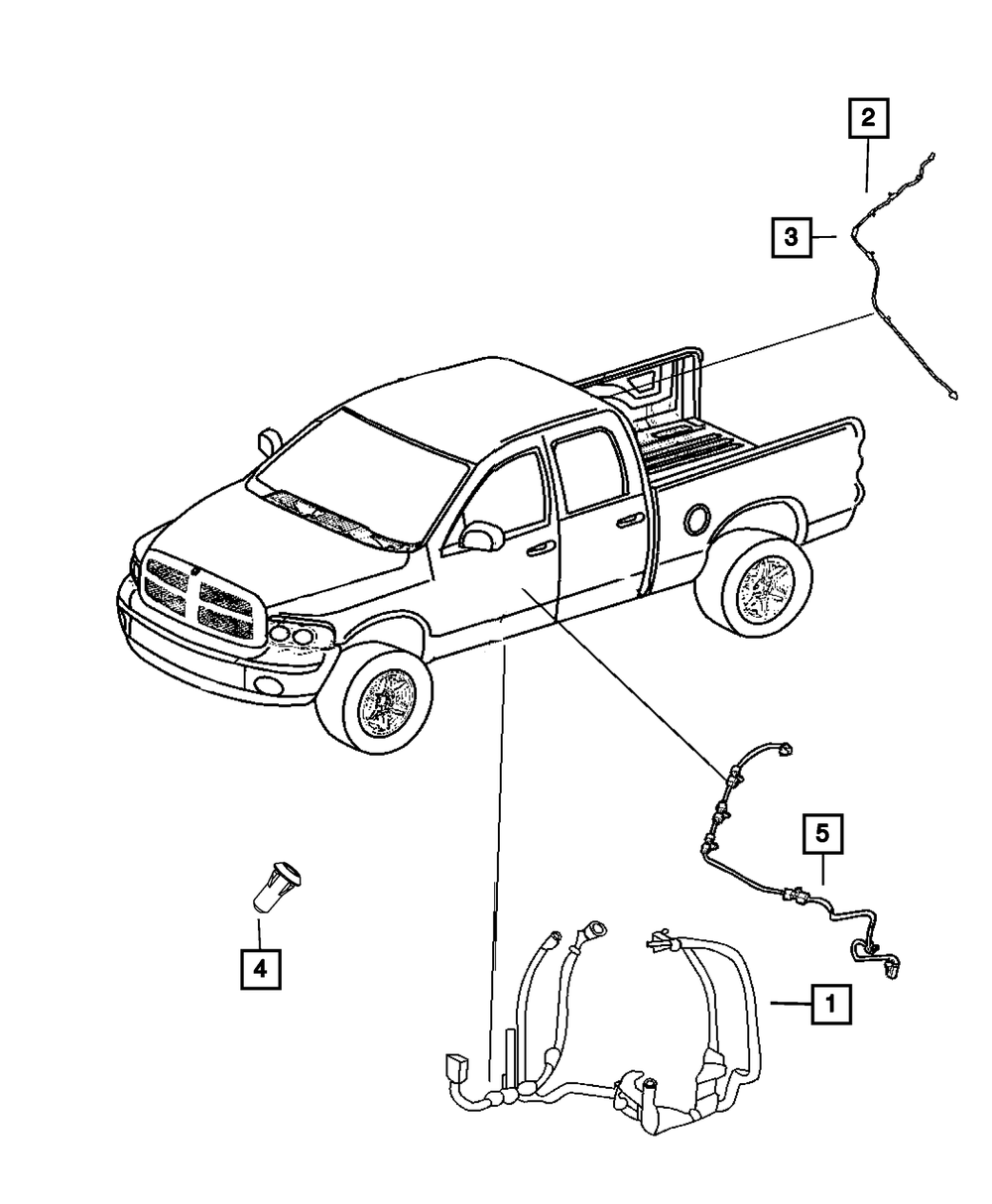 2
3
5
4
1