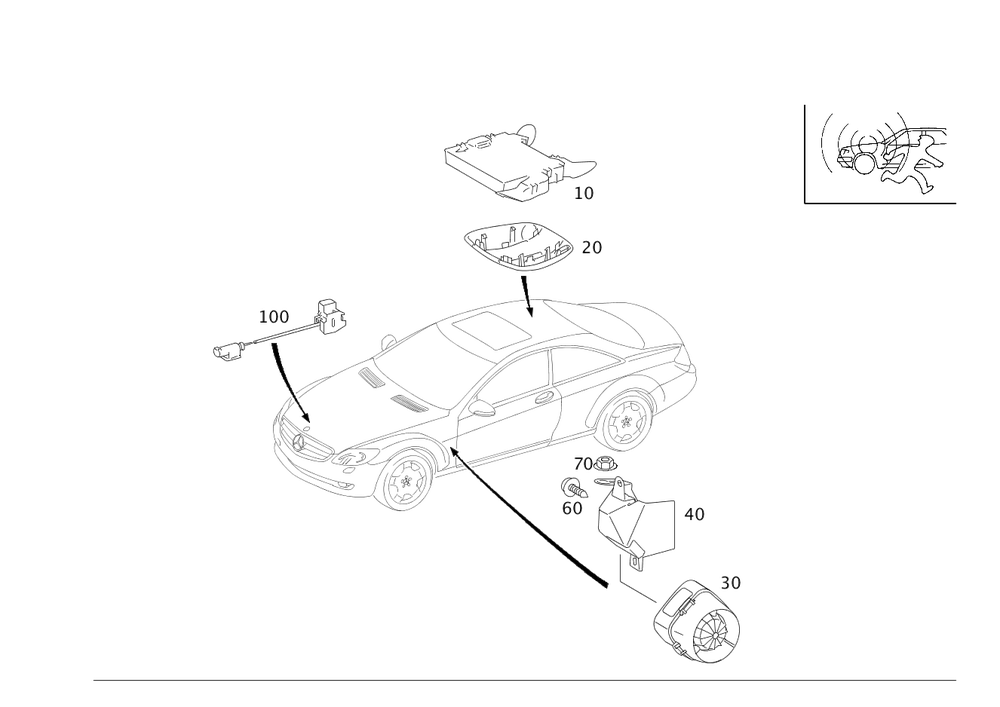 10
20
100
70
60
40
30