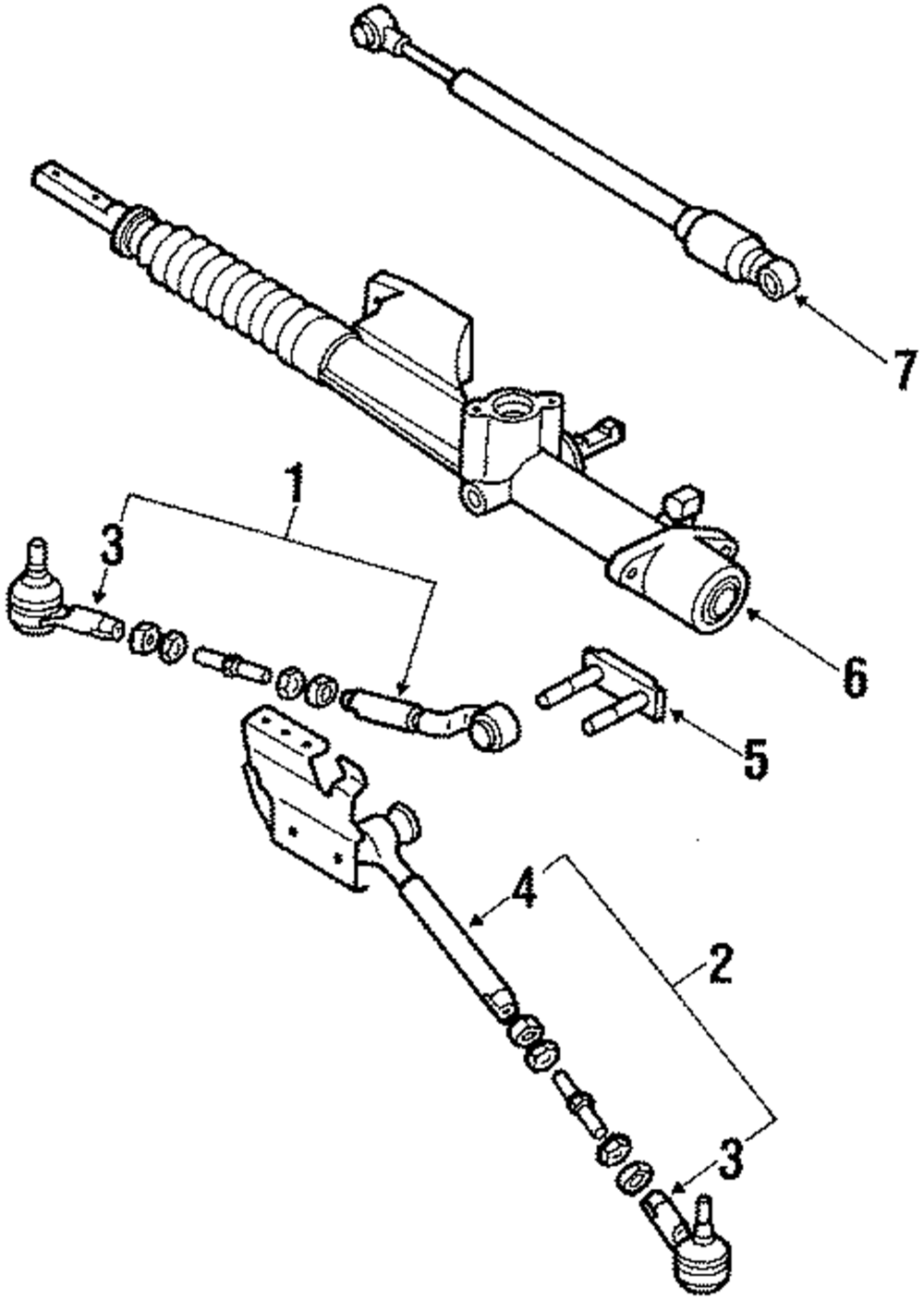 7
1
3
6
5
4
2
3