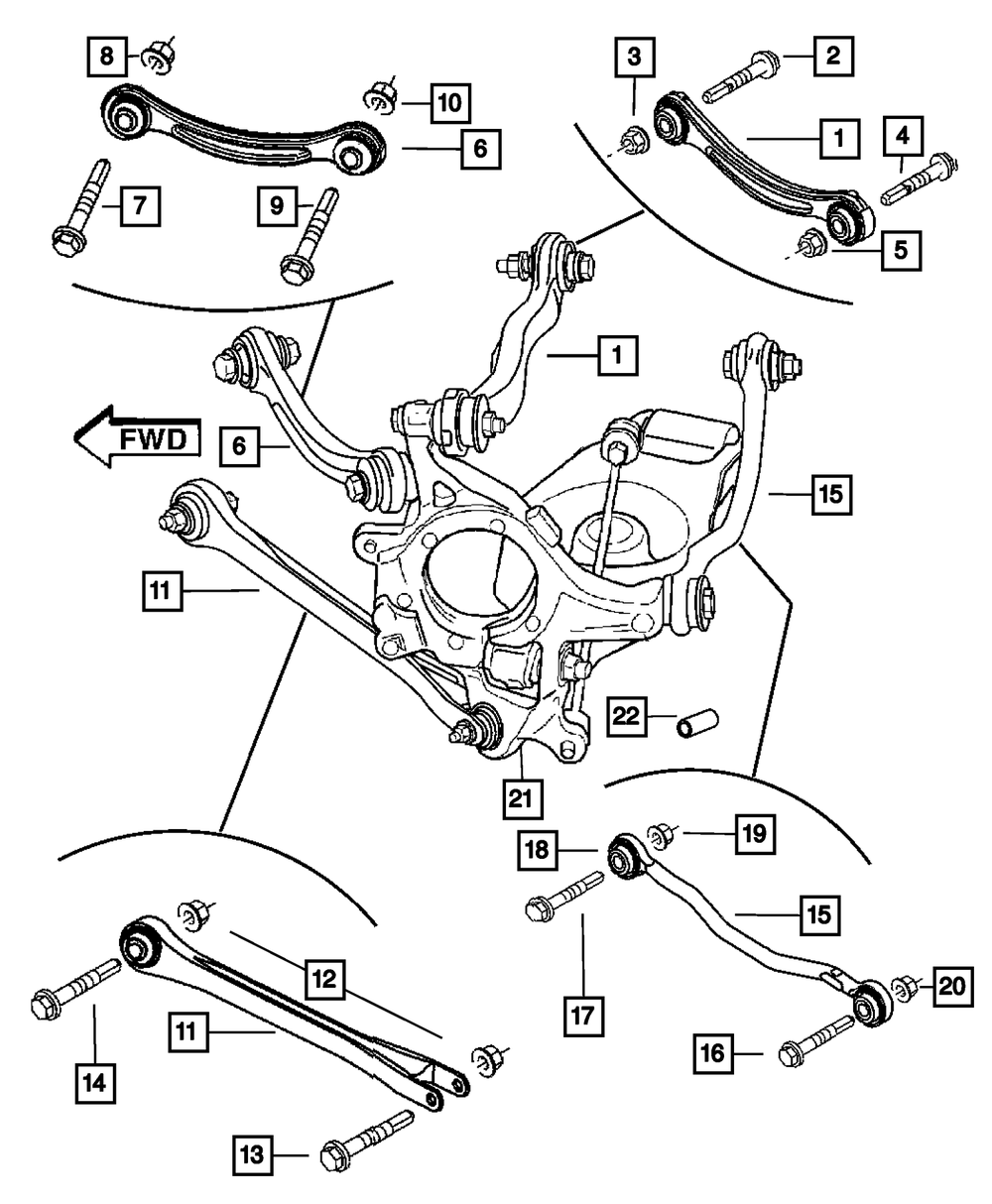 8
10
6
7
9
3
2
1
4
5
1
FWD
6
15
11
22
21
18
19
15
17
20
16
12
11
14
13