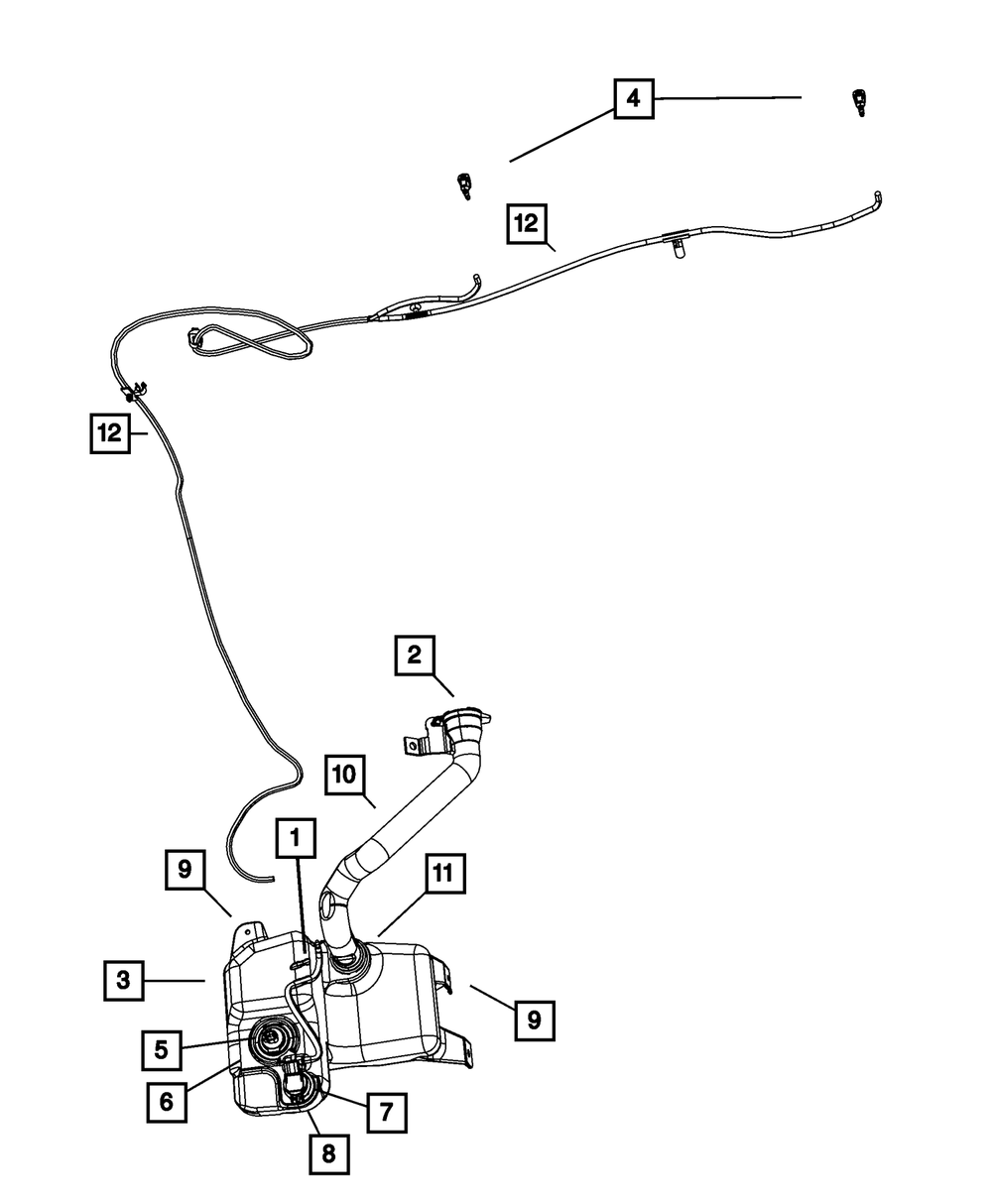 4

12

12

2

10

1

9

11

3

9

5

6

7

8