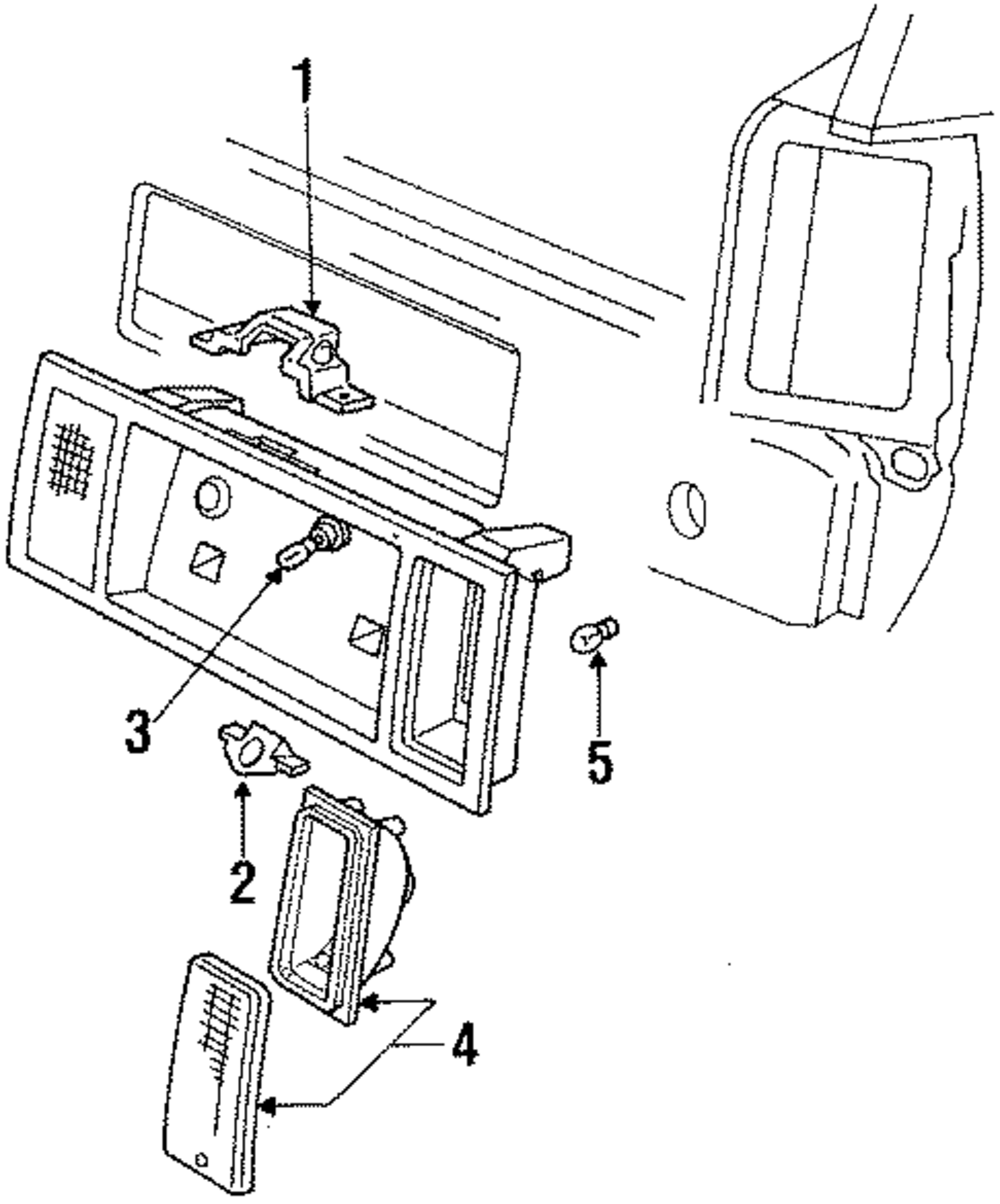 1
3
5
2
4