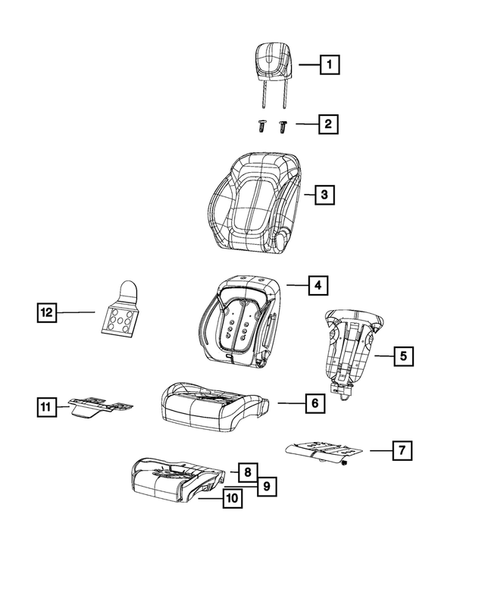 1
2
3
4
12
5
11
6
7
8
9
10