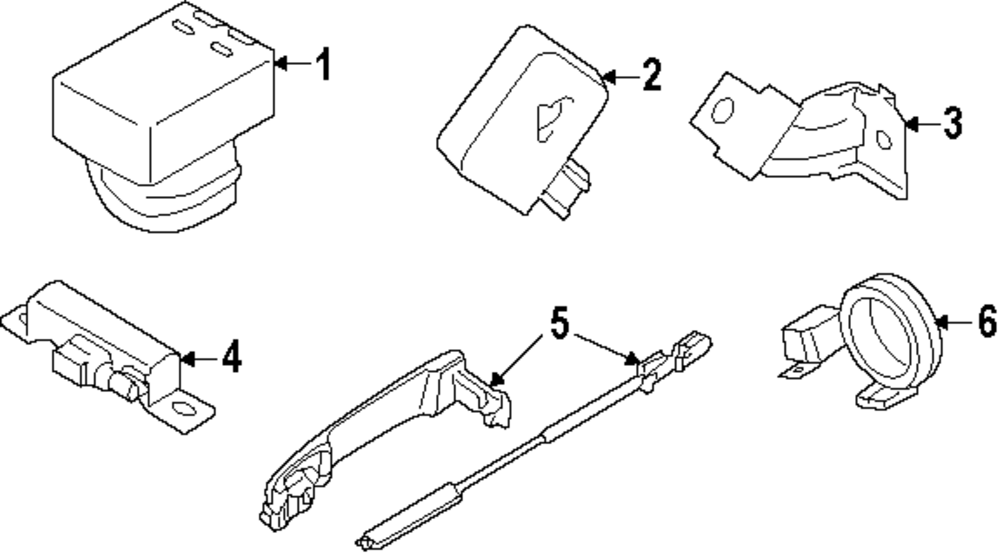 1
2
3
4
5
6