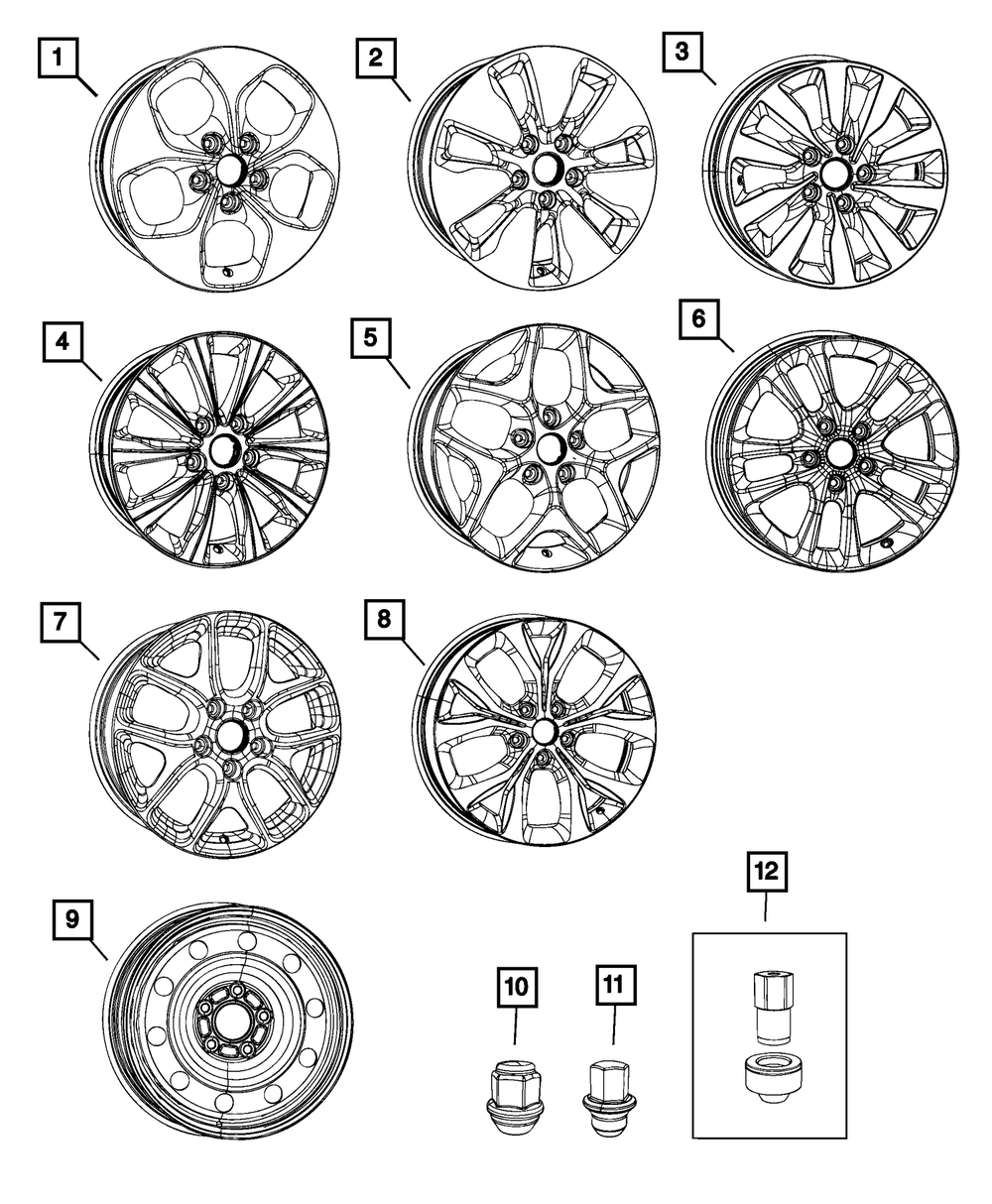 1
2
3
4
5
6
7
8
9
10
11
12