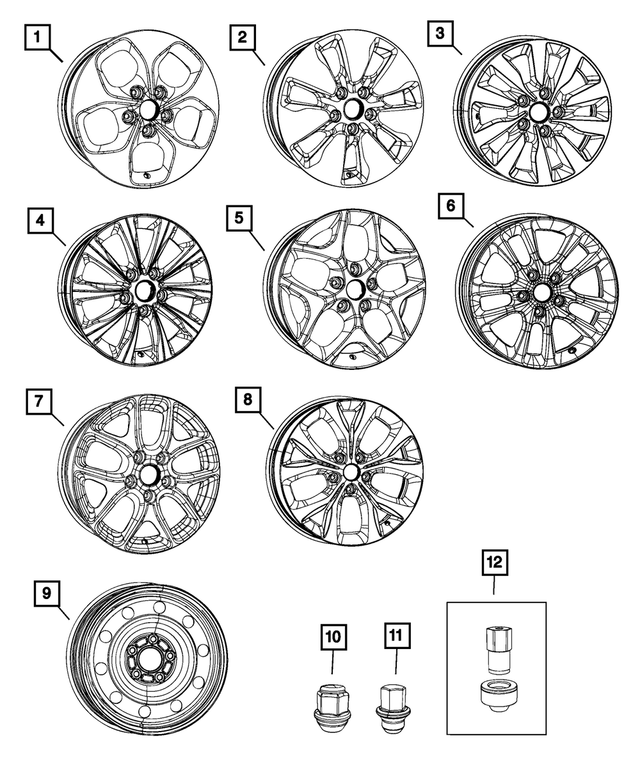 1
2
3
4
5
6
7
8
9
10
11
12