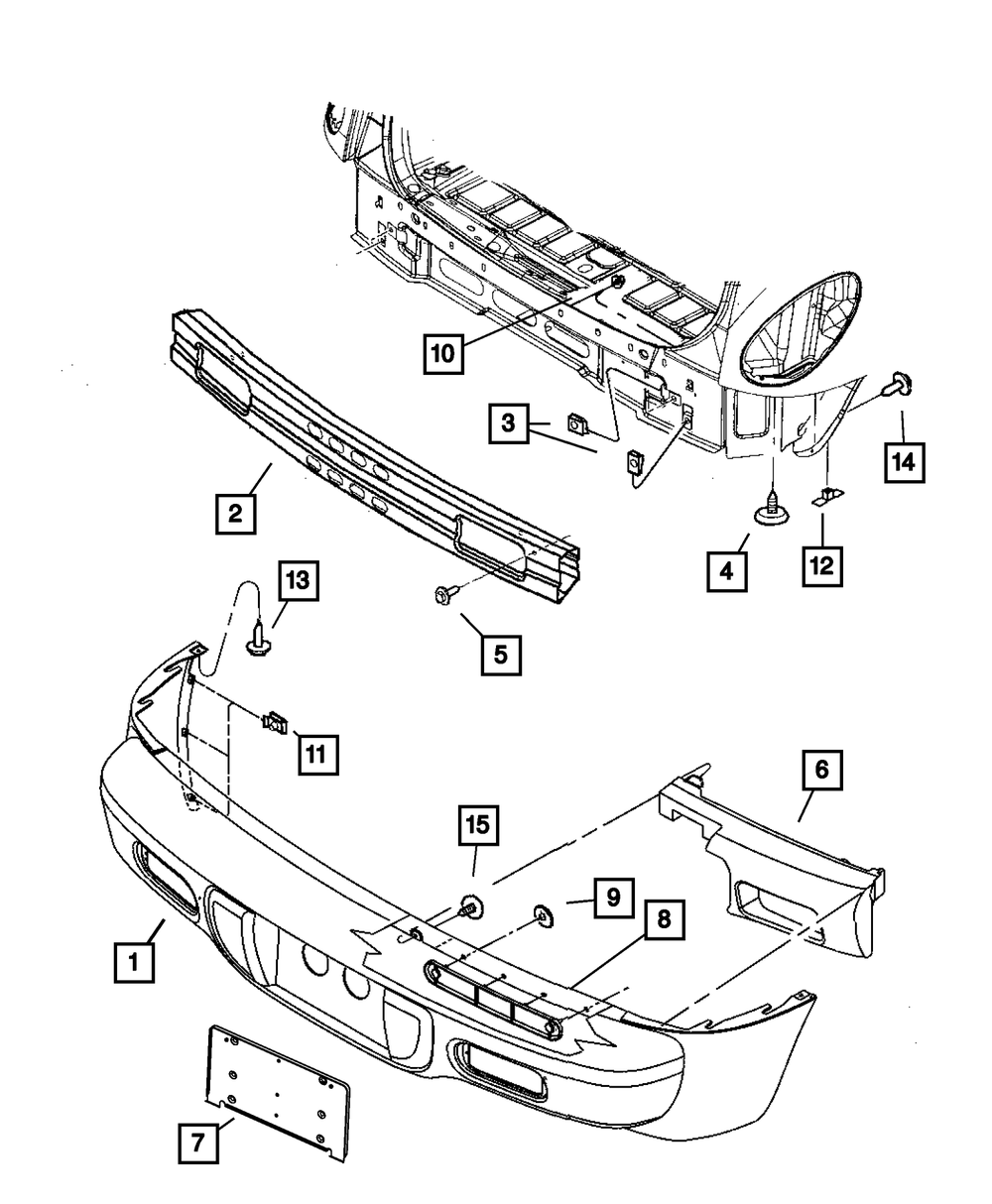 10
3
14
2
4
12
13
5
11
6
15
9
8
1
7