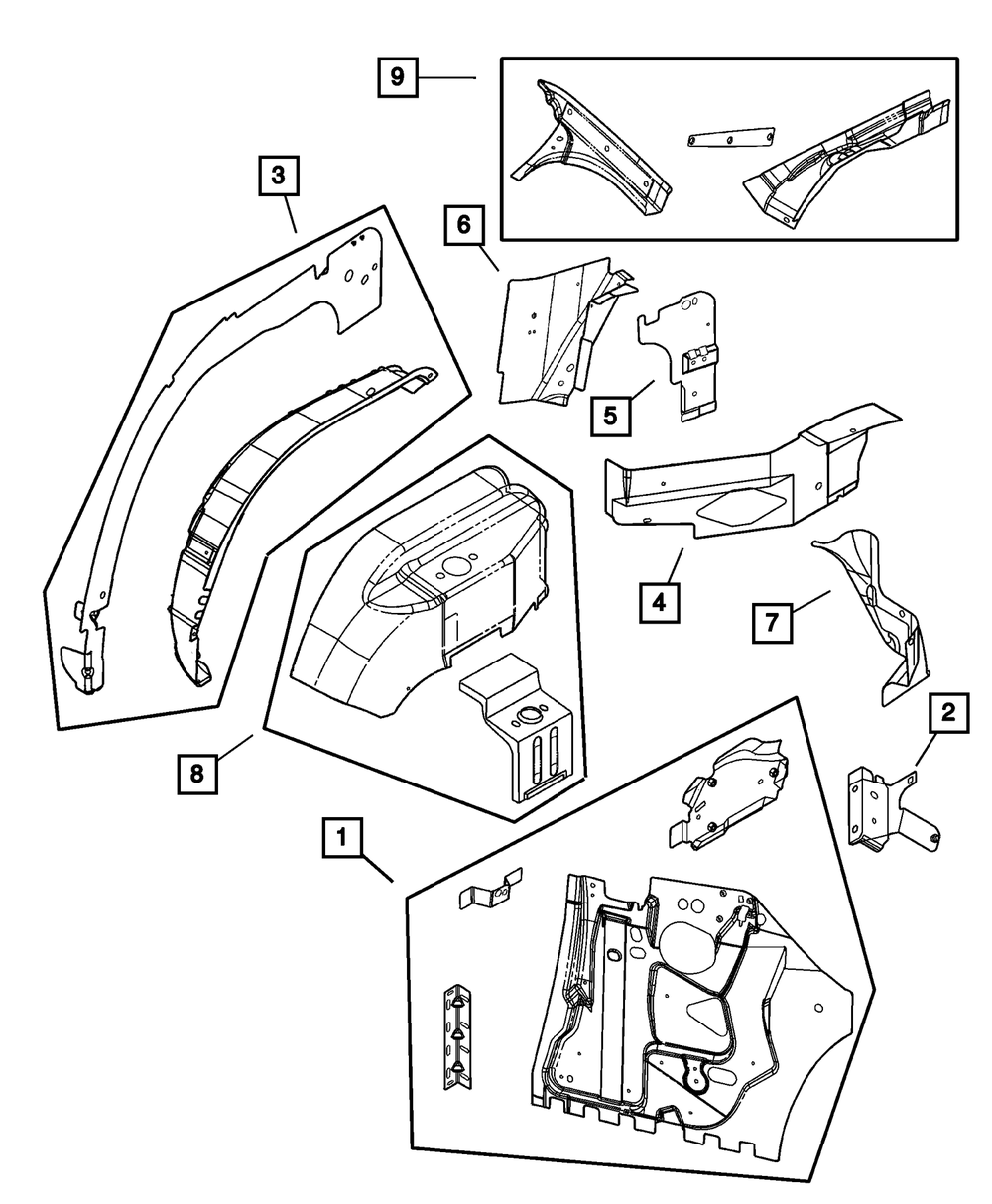 9

3

6

5

4

7

8

2

1