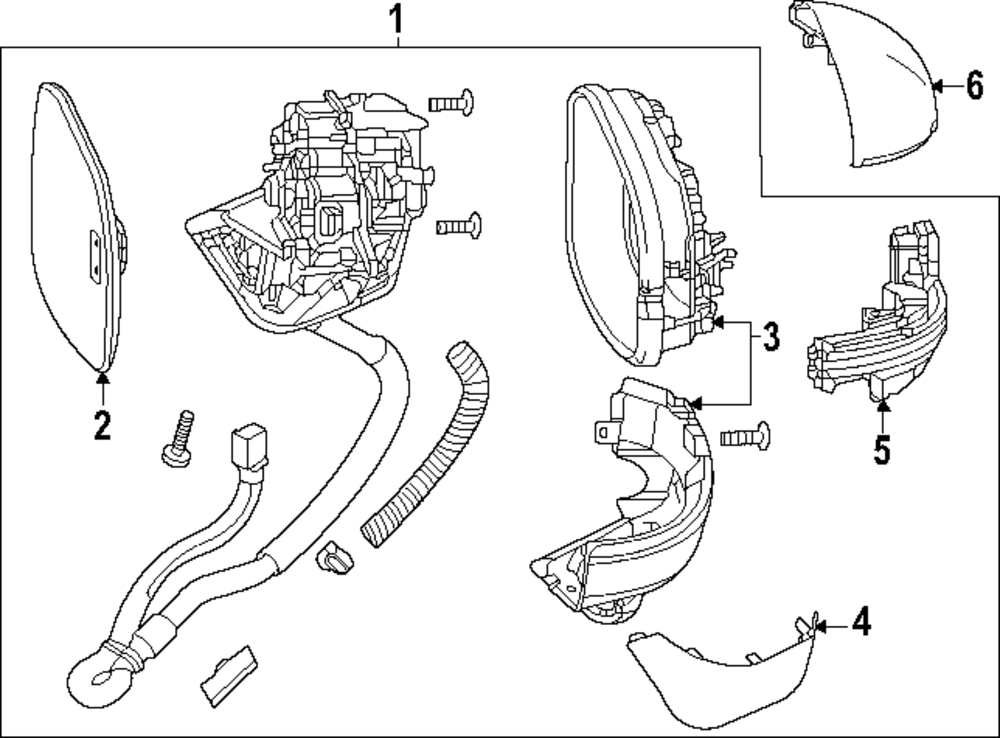 1
6
2
3
5
4