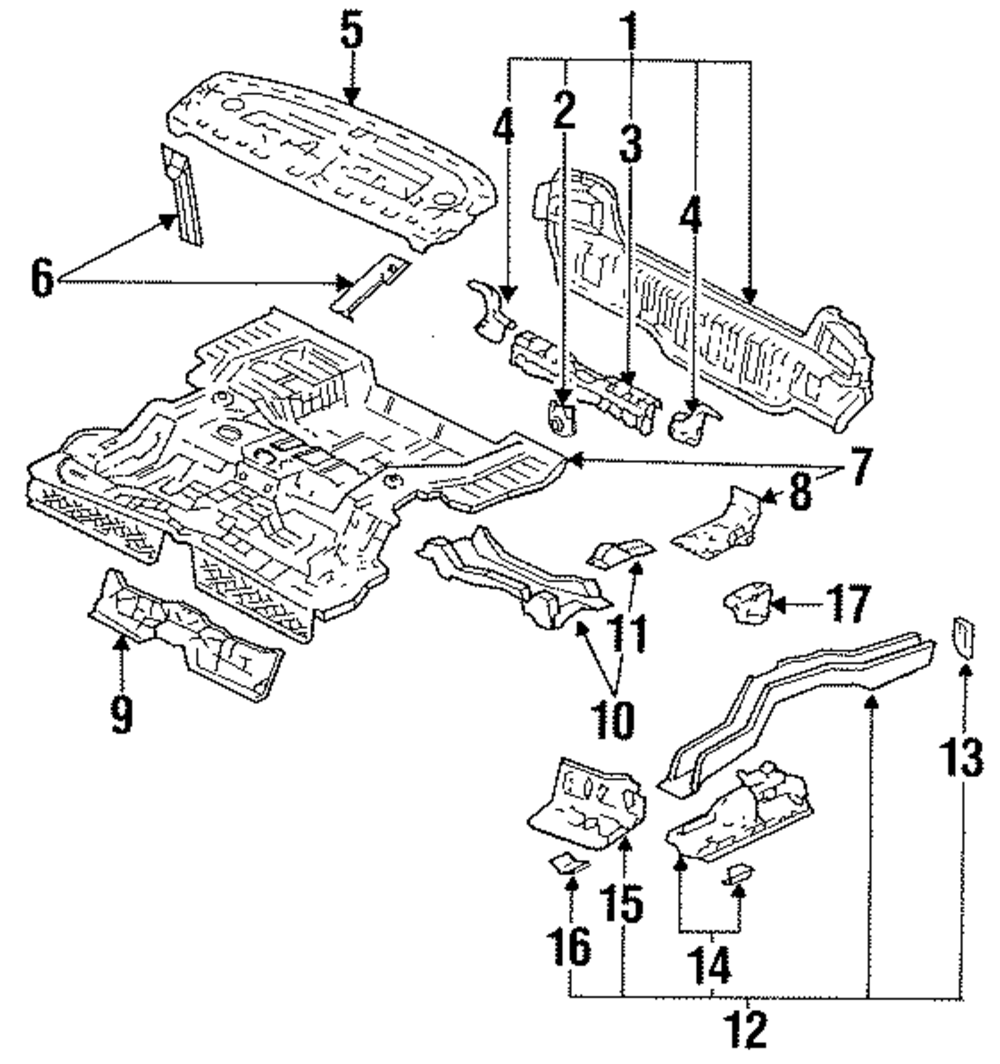 5
1
4
2
3
4
6
7
8
17
11
10
9
13
15
16
14
12