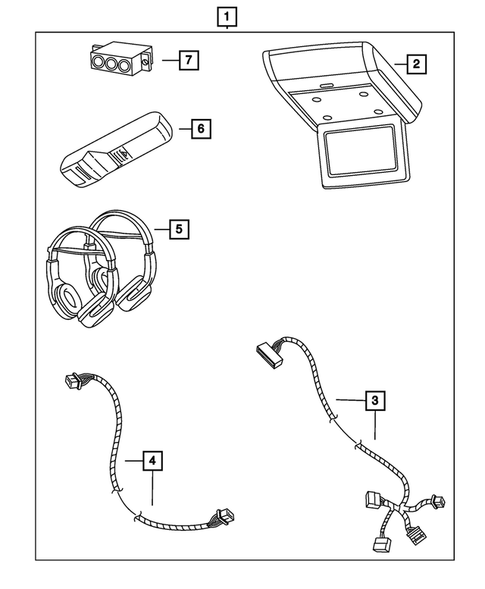 1
7
2
6
5
3
4