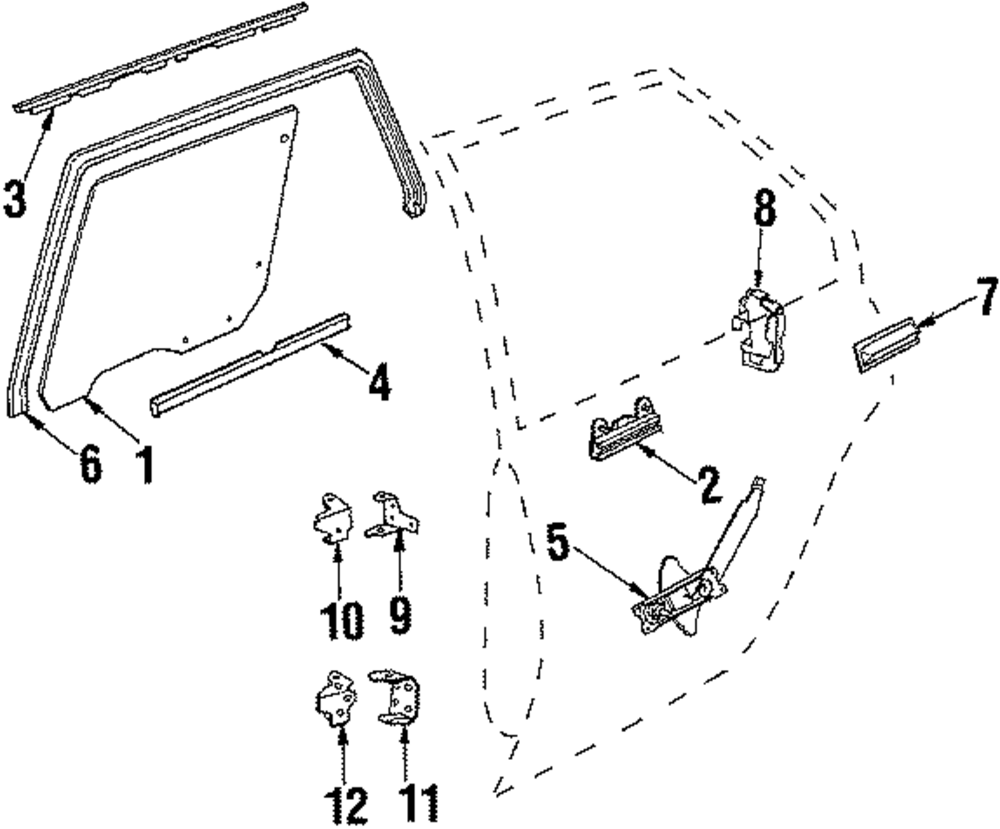 3
8
7
4
6
1
2
5
10
9
12
11