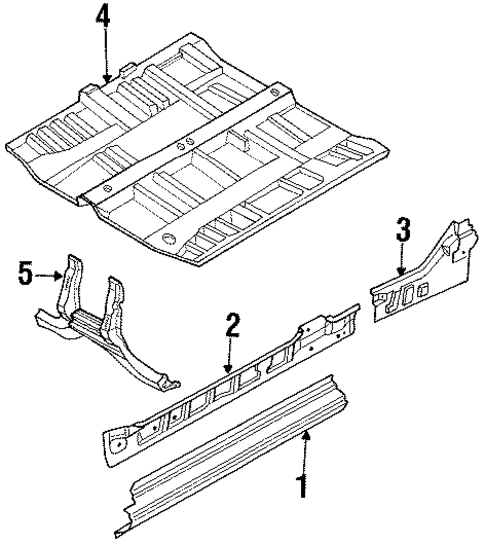 4
5
3
2
1