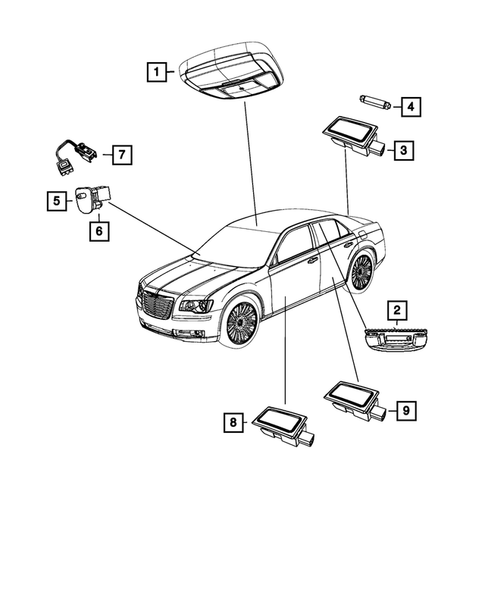 1
4
3
7
5
6
2
9
8