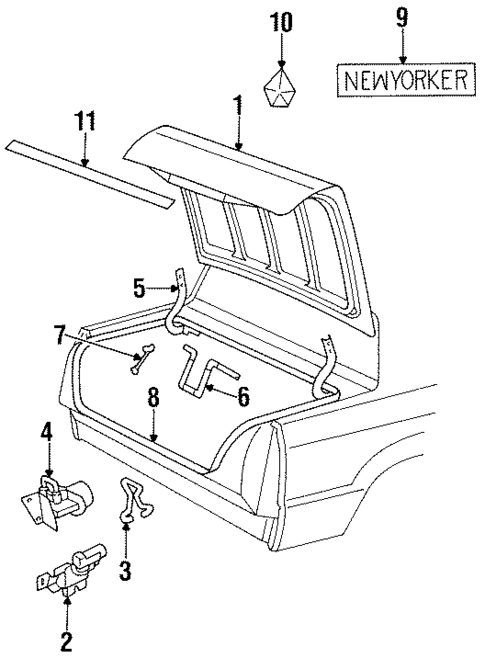 10
9
NEWYORKER
11
1
5
7
6
8
4
3
2