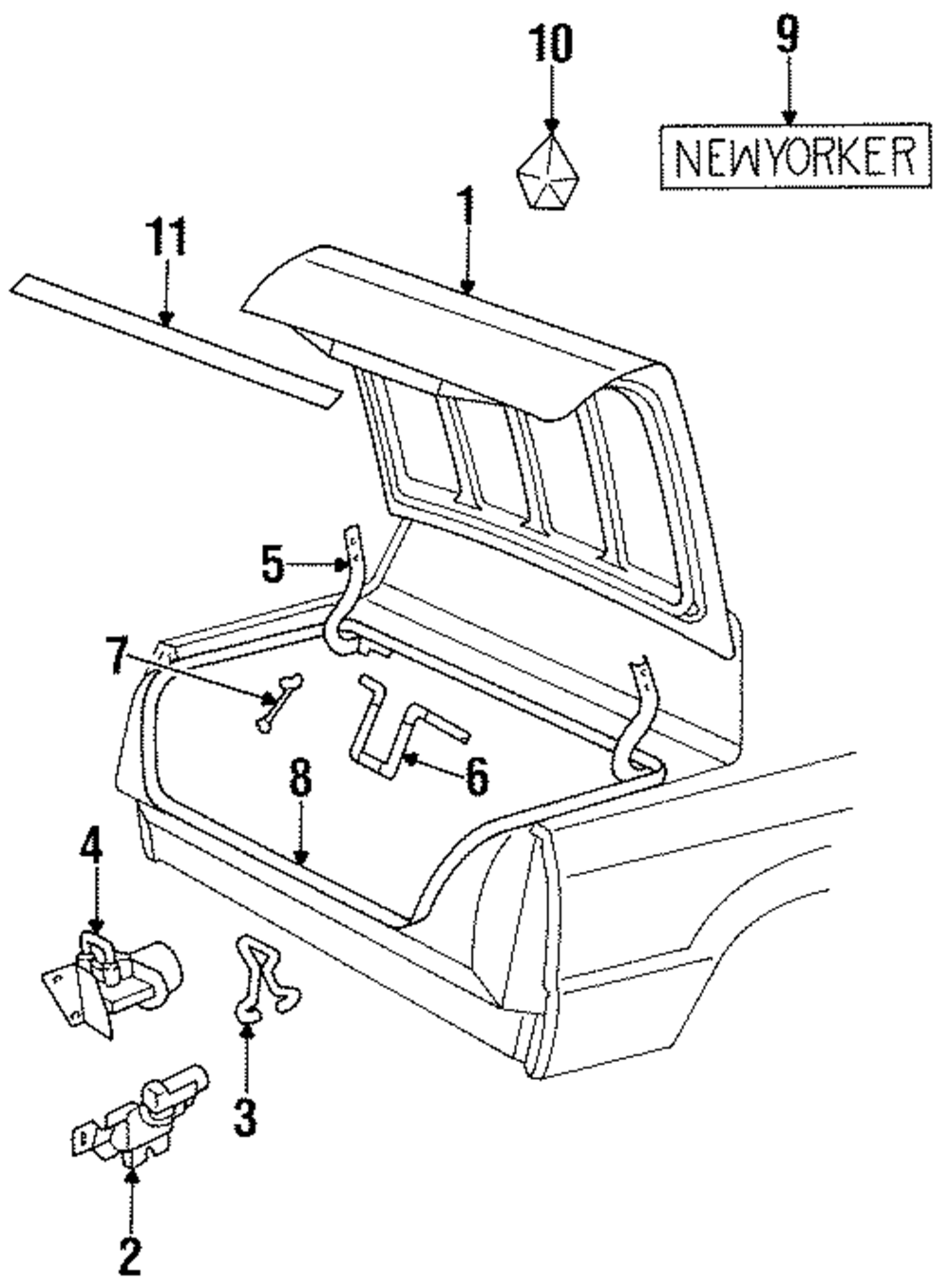 10
9
NEWYORKER
11
1
5
7
6
8
4
3
2