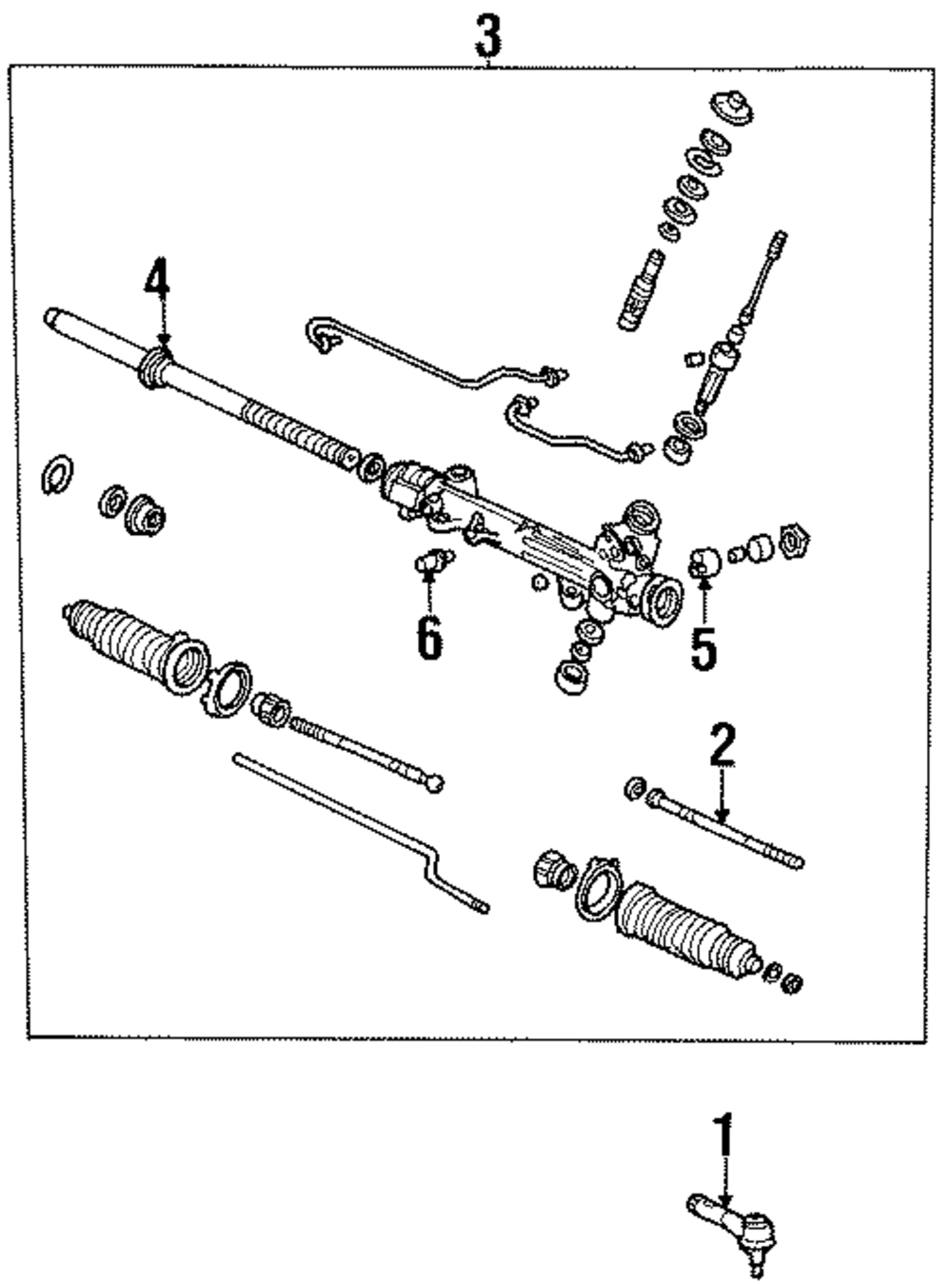 3
4
6
5
2
1