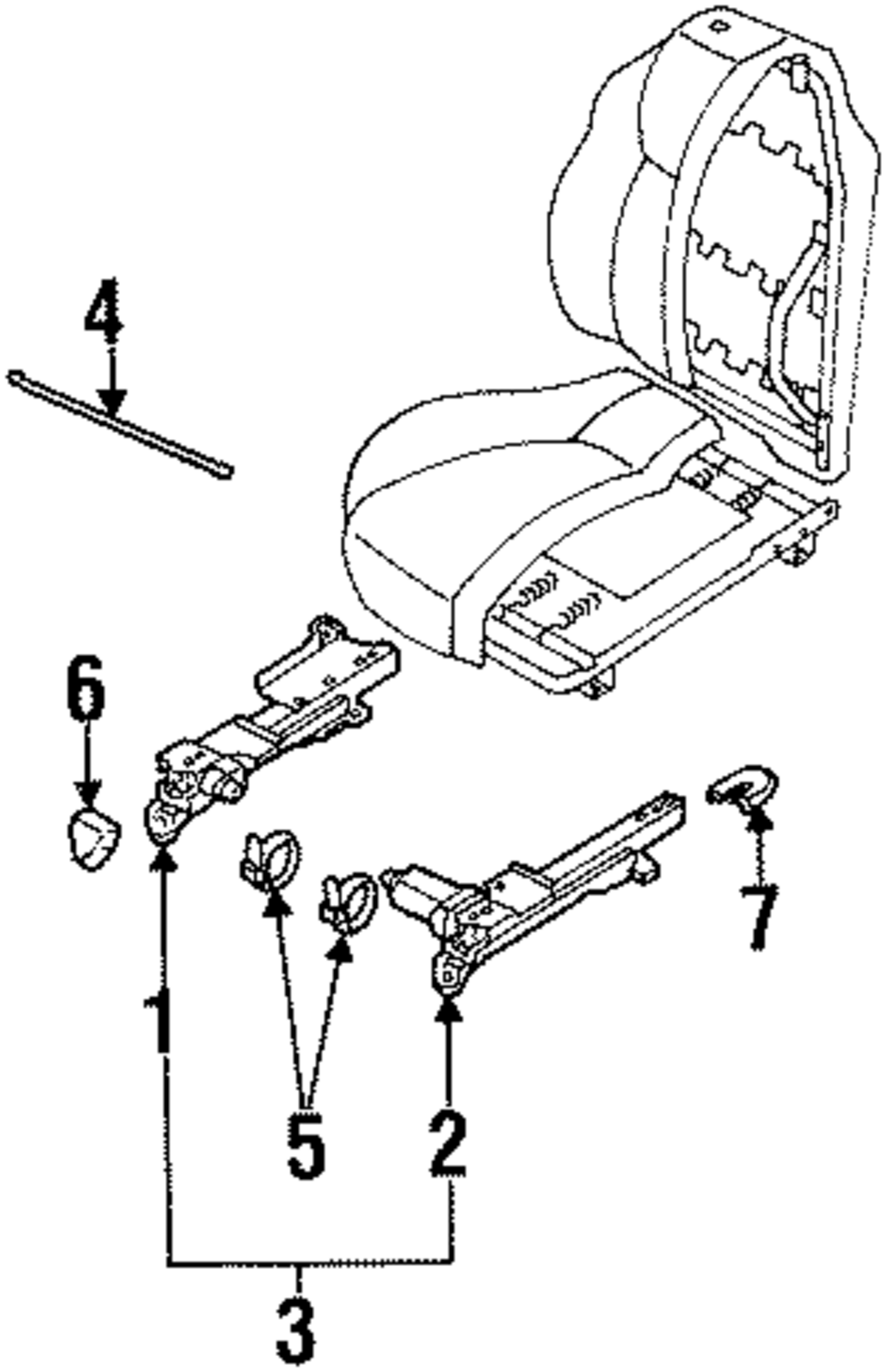 4
6
7
1
5
2
3