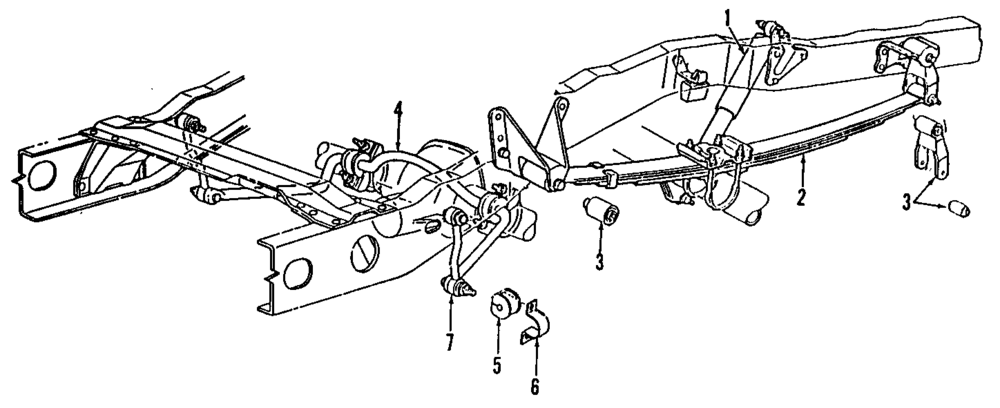 1
4
2
3
3
7
5
6