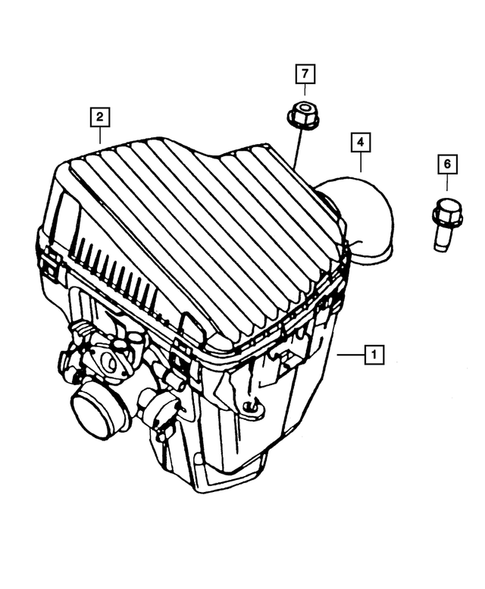 7
2
4
6
1