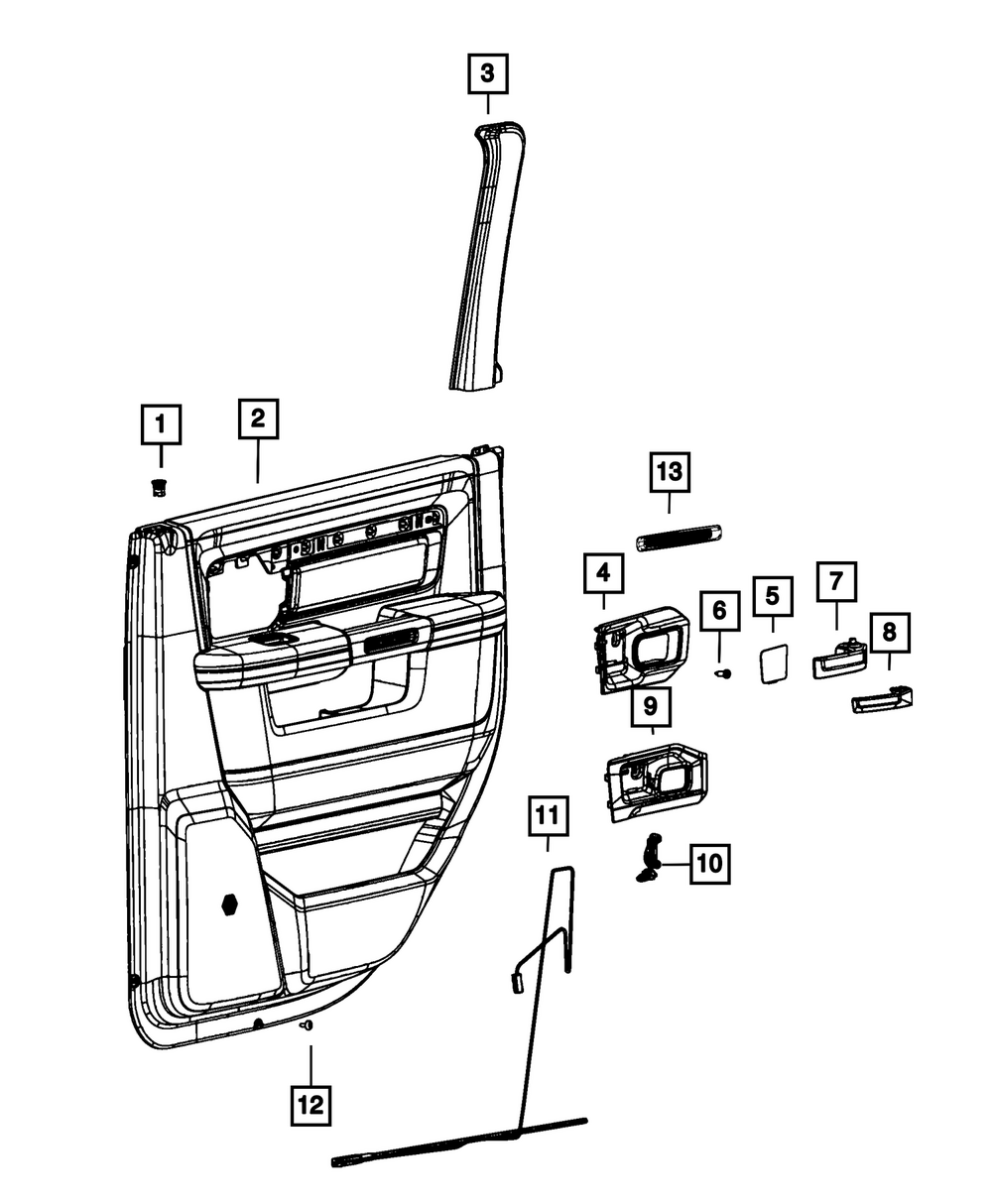 3
1
2
13
4
6
5
7
8
9
11
10
12