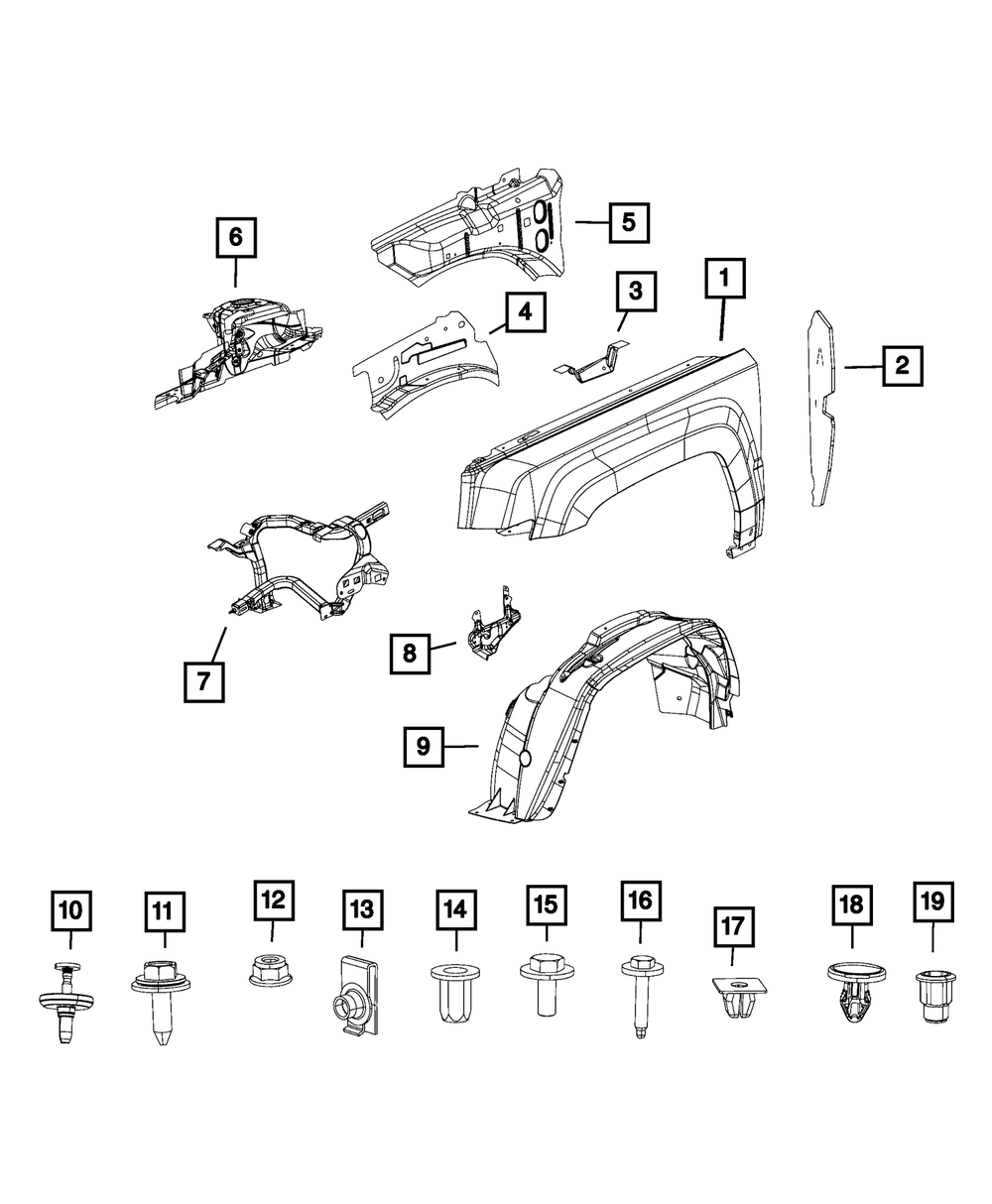 6
5
4
3
1
2
7
8
9
10
11
12
13
14
15
16
17
18
19