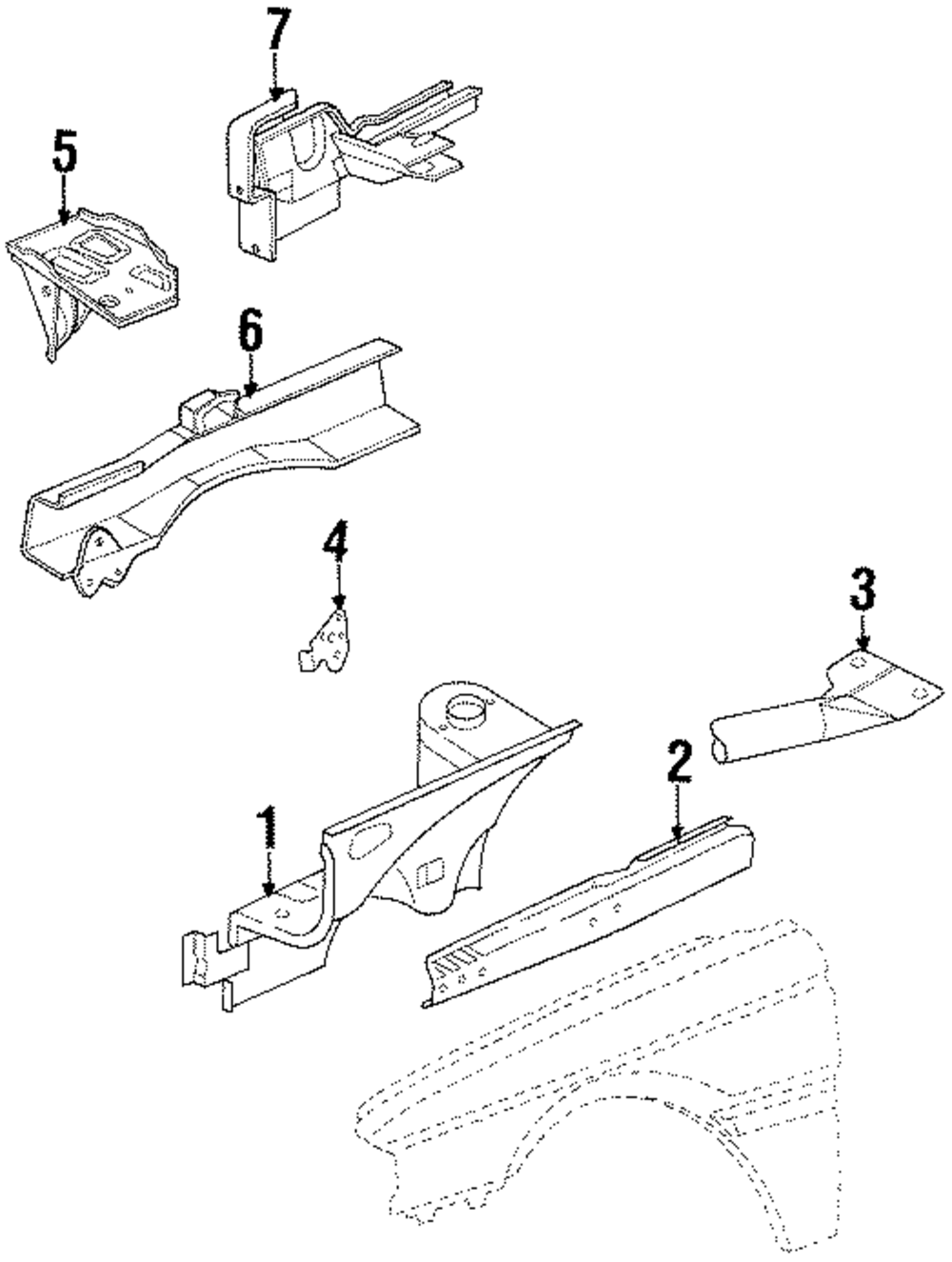 7
5
6
4
3
2
1