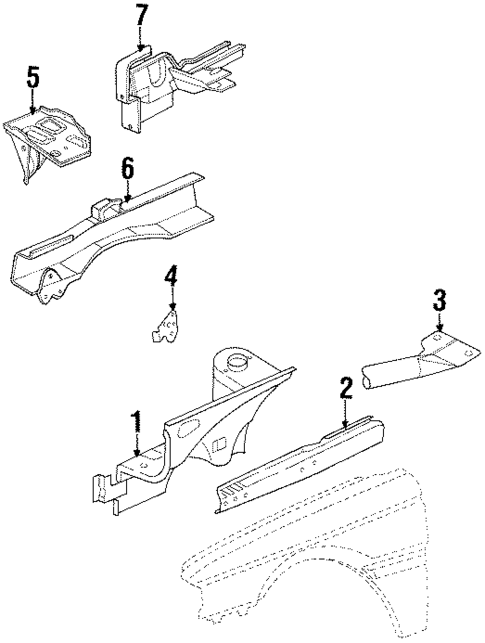 7
5
6
4
3
2
1