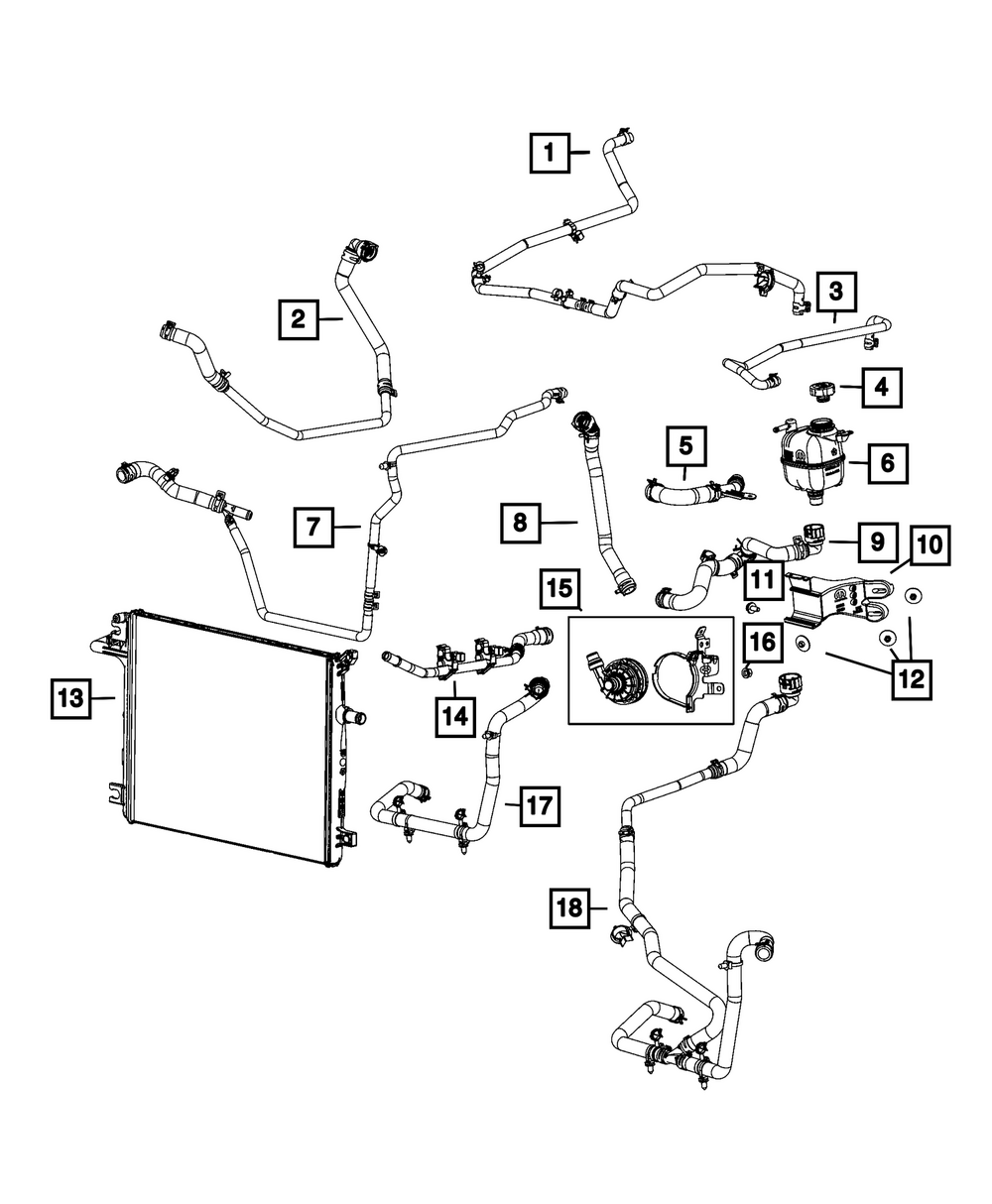 1
2
3
4
5
6
7
8
9
10
11
15
16
12
13
14
17
18