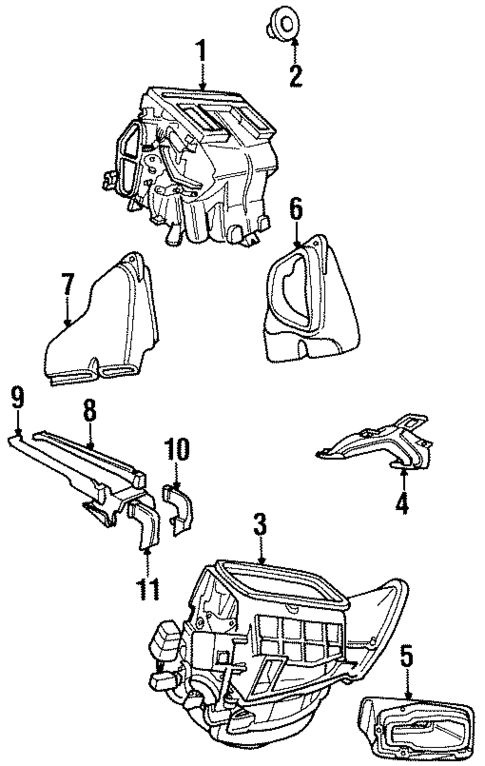 1
2
6
7
9
8
10
4
3
11
5